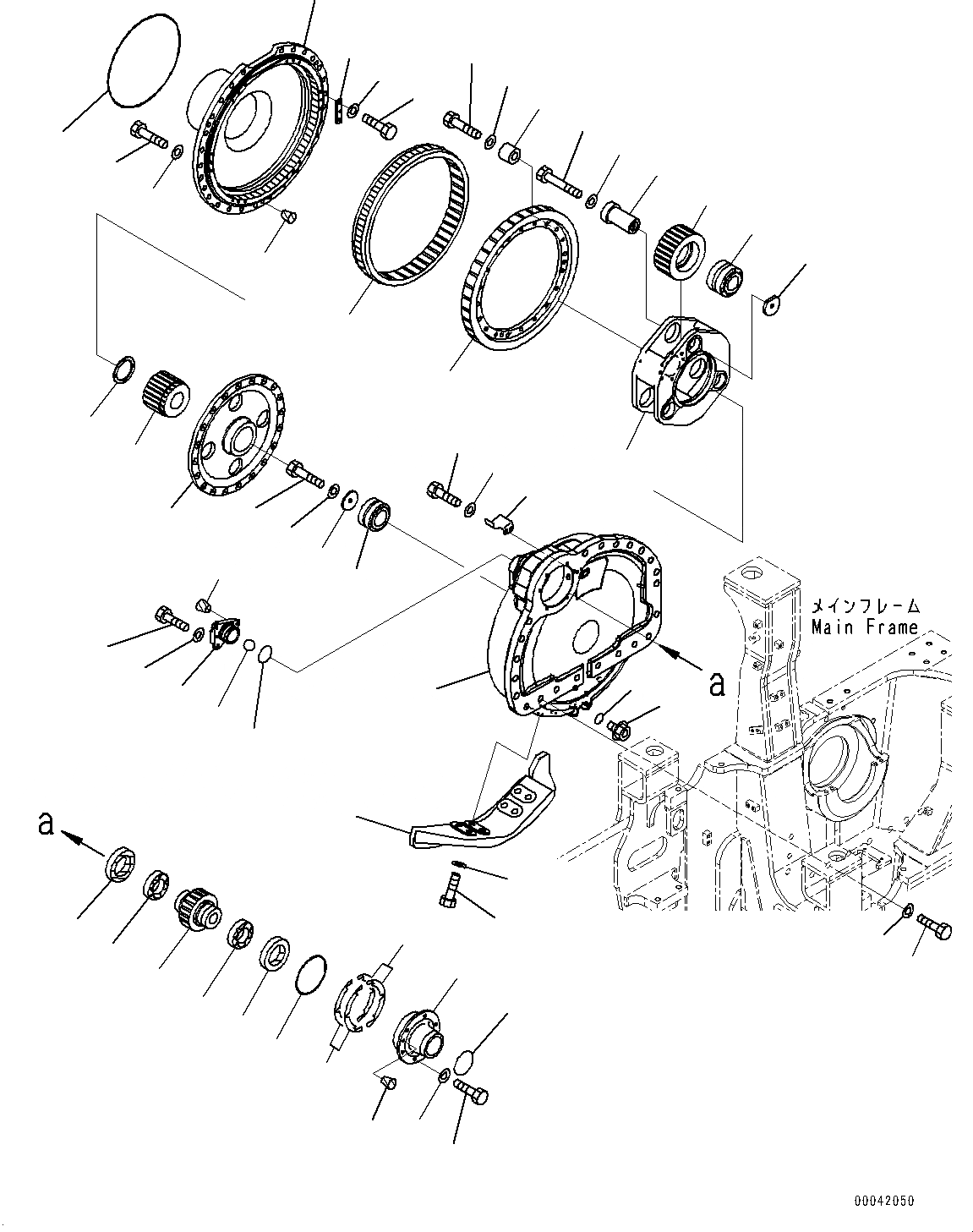 メインフレーム
Main Frame

a

a

00042050