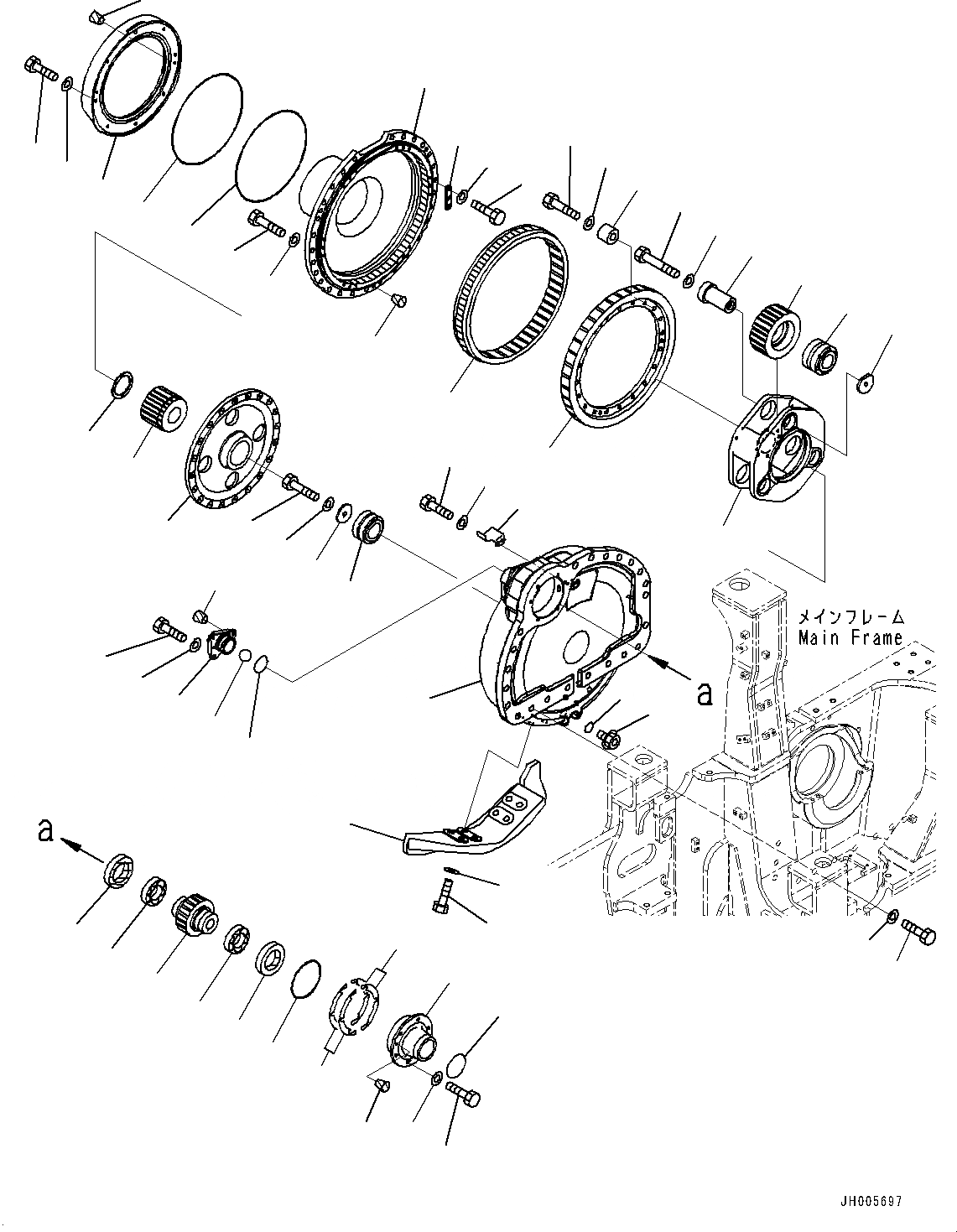 メインフレーム
Main Frame

a

a

JH005697