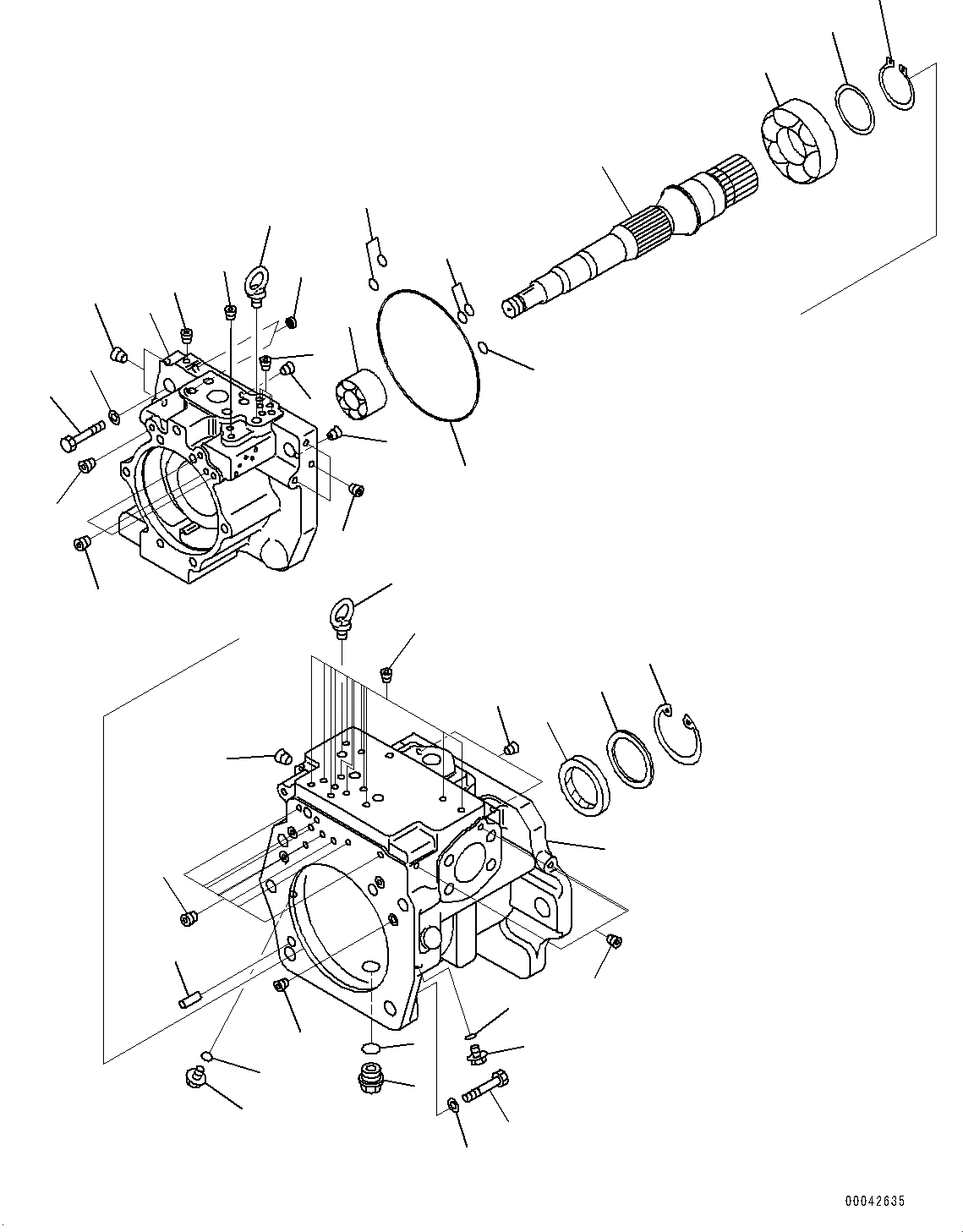 00042635