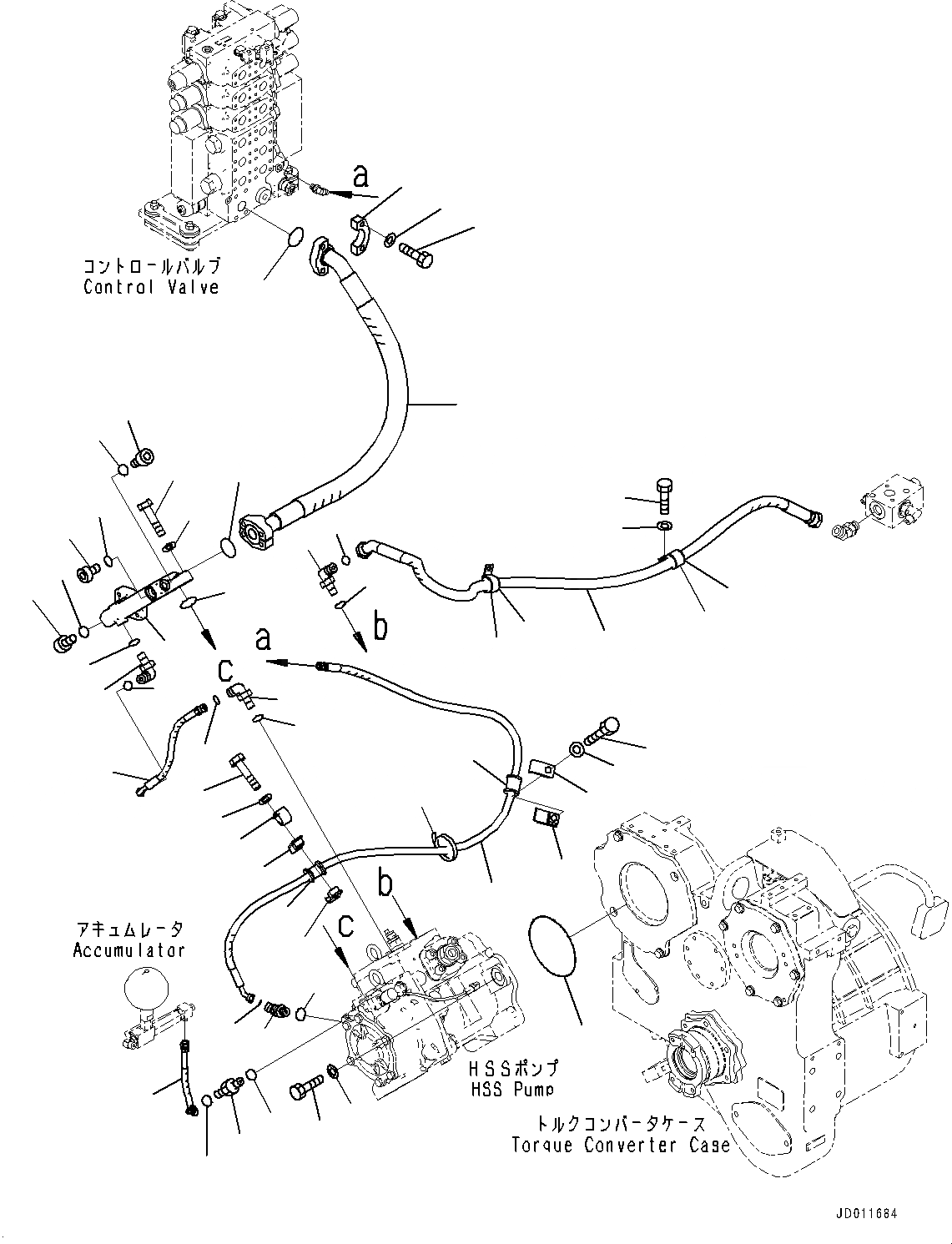 a

コントロールバルブ
Control Valve

b

a

c

b

c

アキュムレータ
Accumulator

HSSポンプ
HSS Pump

トルクコンバータケース
Torque Converter Case

JD011684