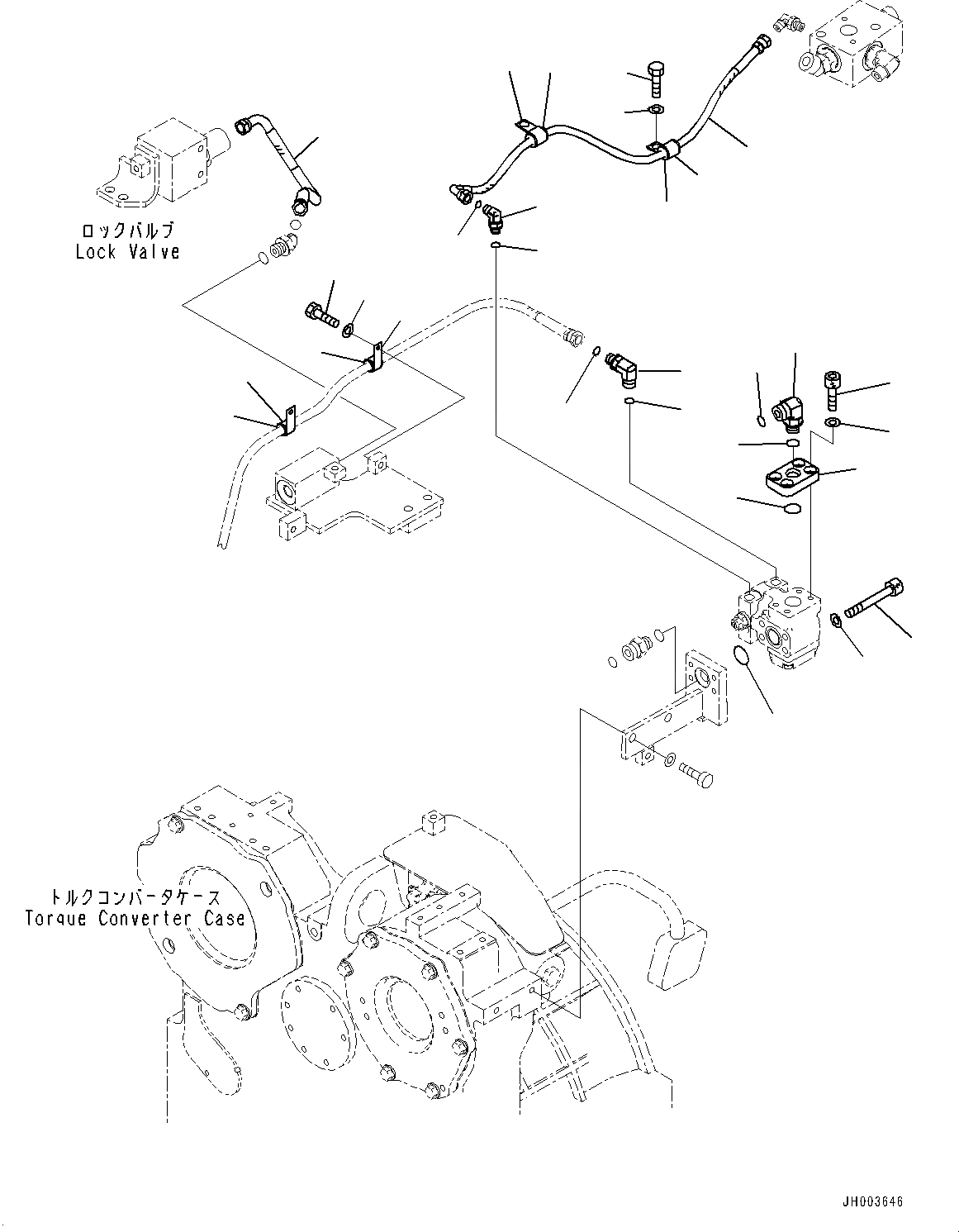 ロックバルブ
Lock Valve

トルクコンバータケース
Torque Converter Case

JH003646