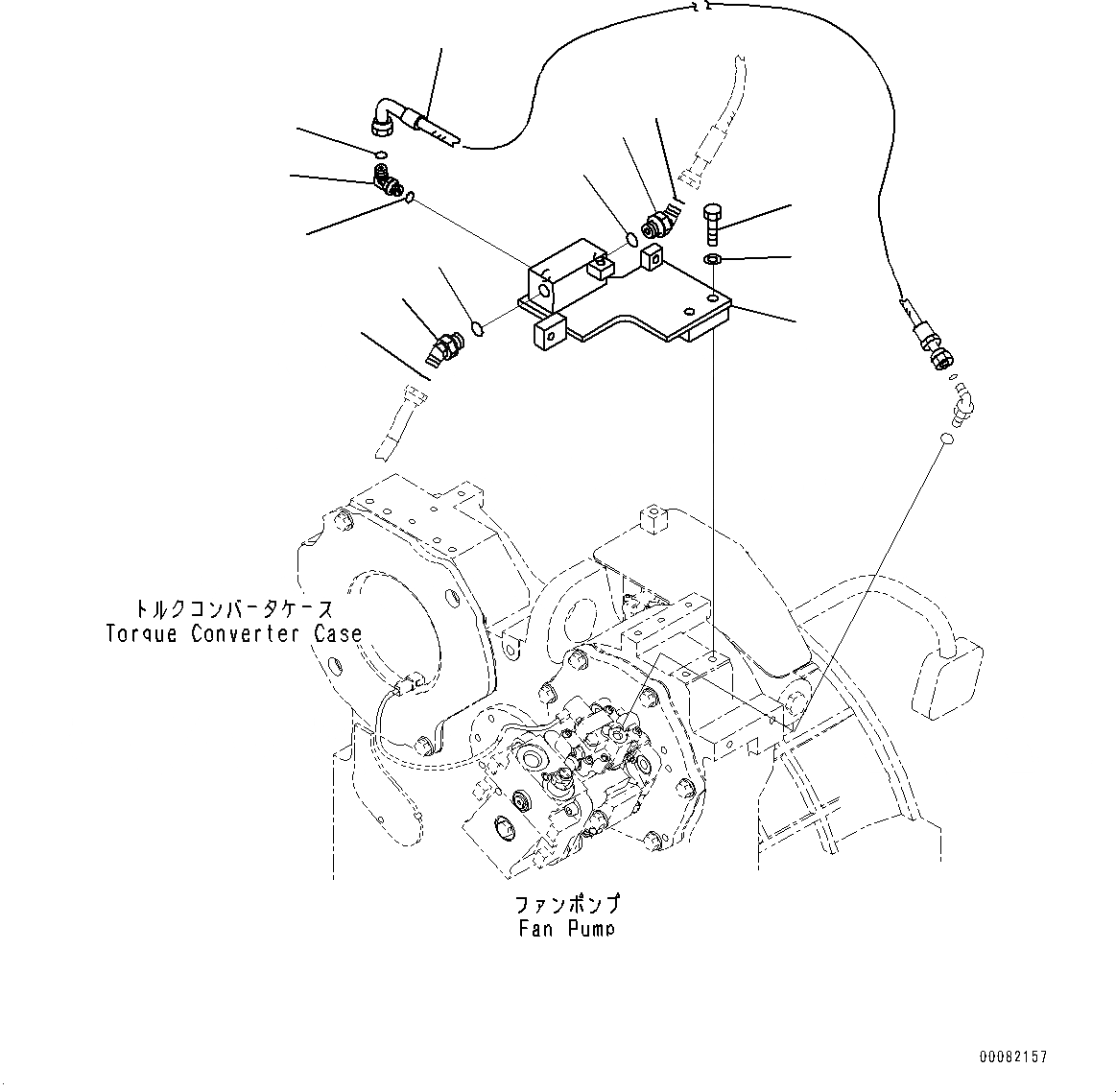 トルクコンバータケース
Torque Converter Case

ファンポンプ
Fan Pump

00082157