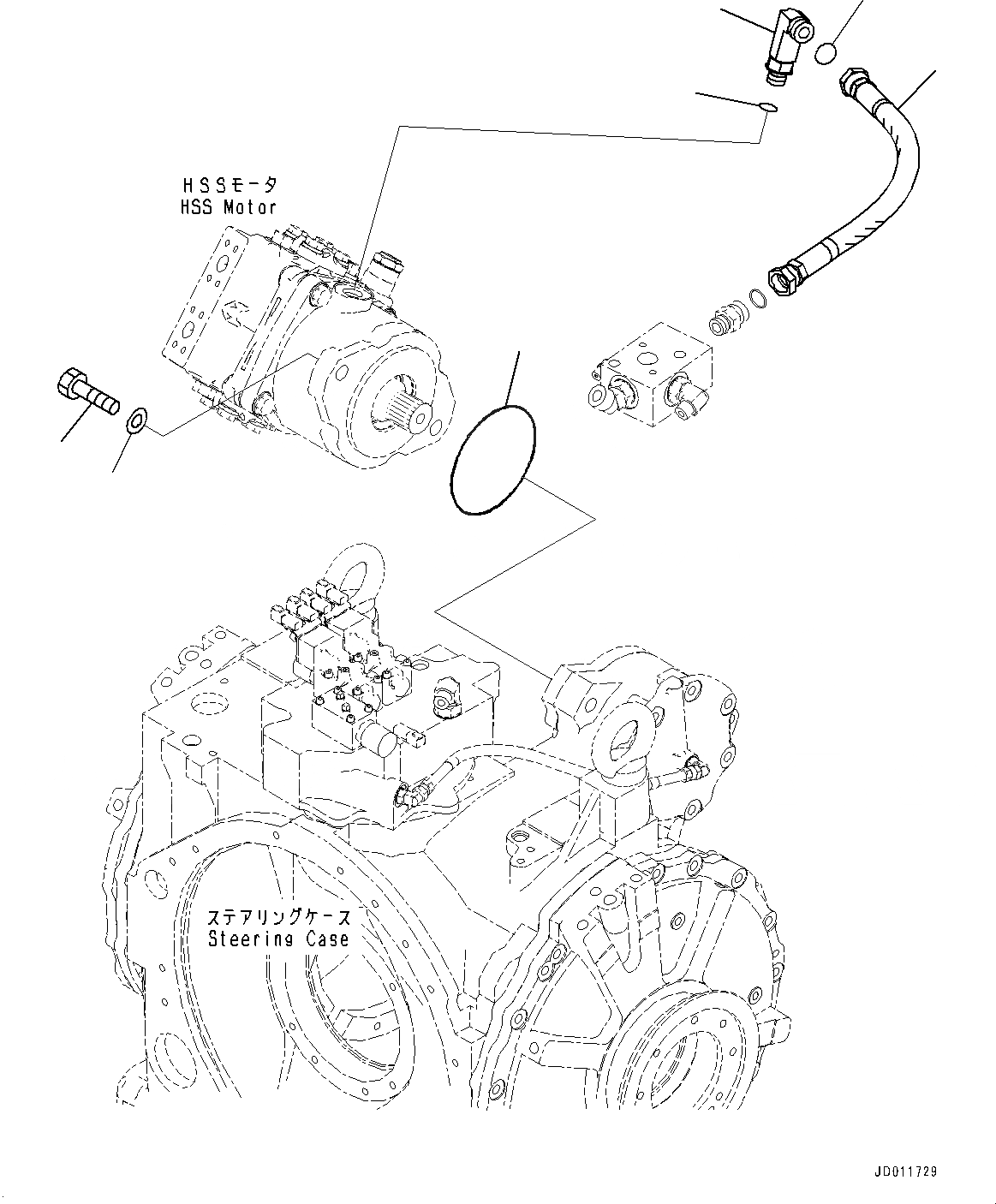 HSSモータ
HSS Motor

ステアリングケース
Steering Case

JD011729