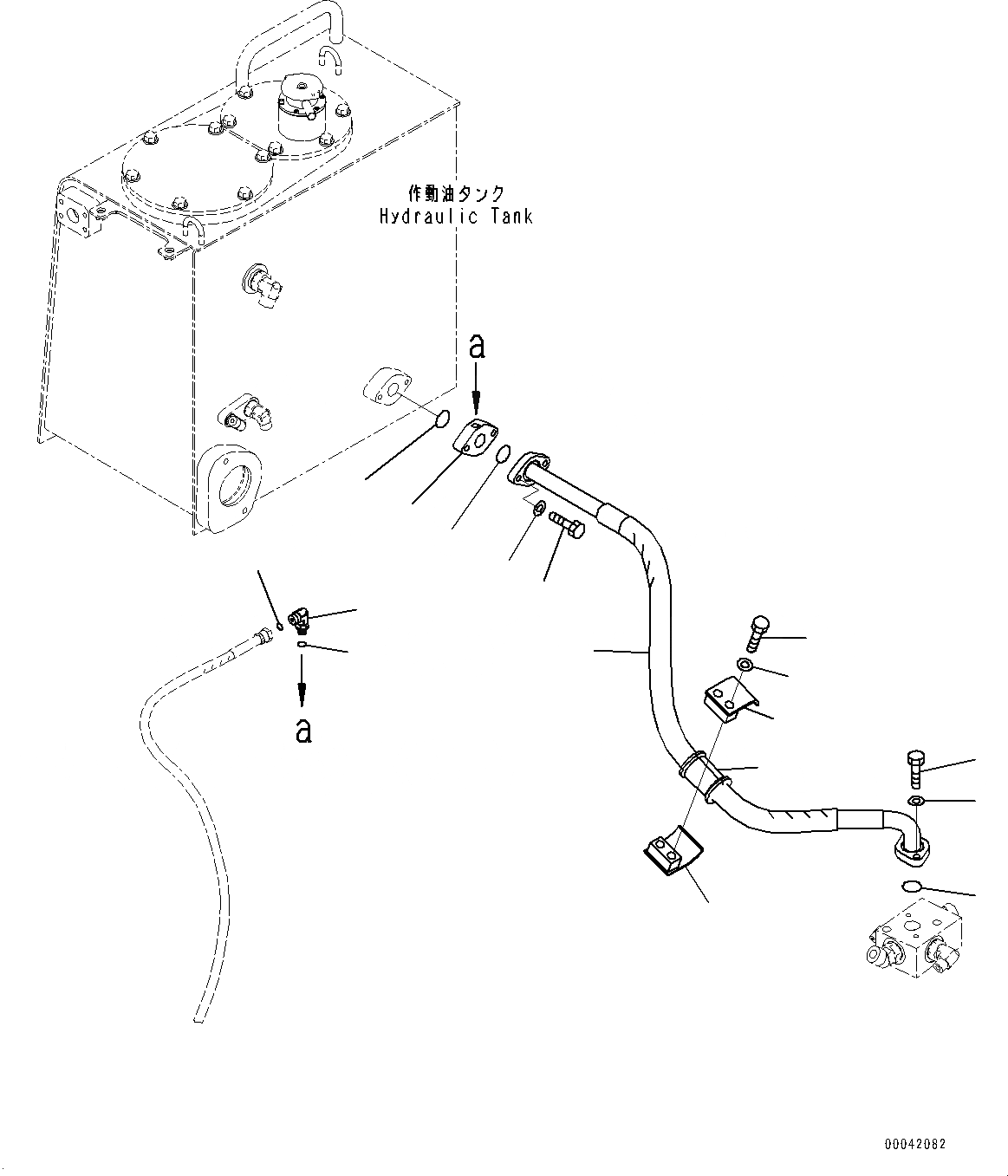 作動油タンク
Hydraulic Tank

a

a

00042082