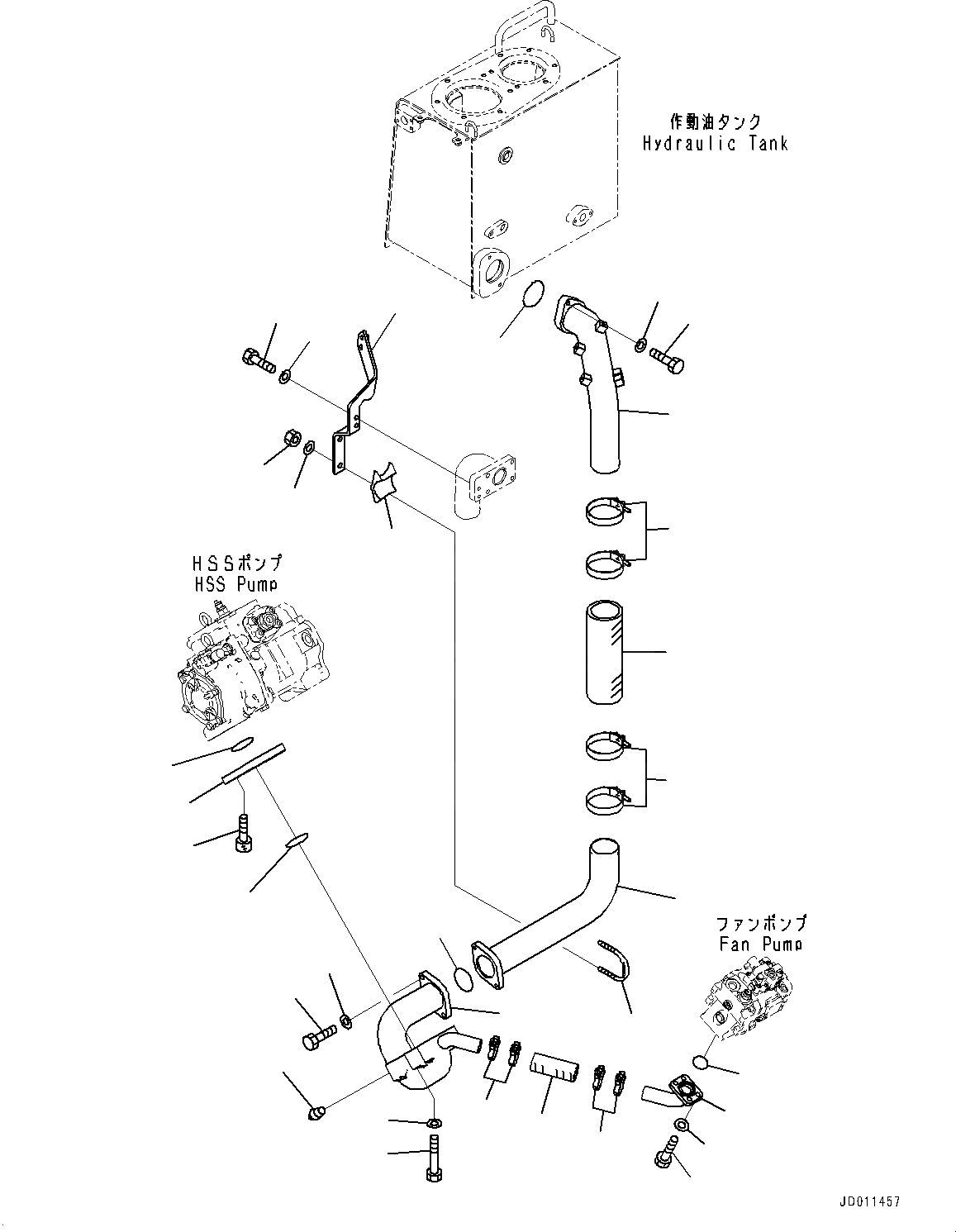 作動油タンク
Hydraulic Tank

HSSポンプ
HSS Pump

ファンポンプ
Fan Pump

JD011457