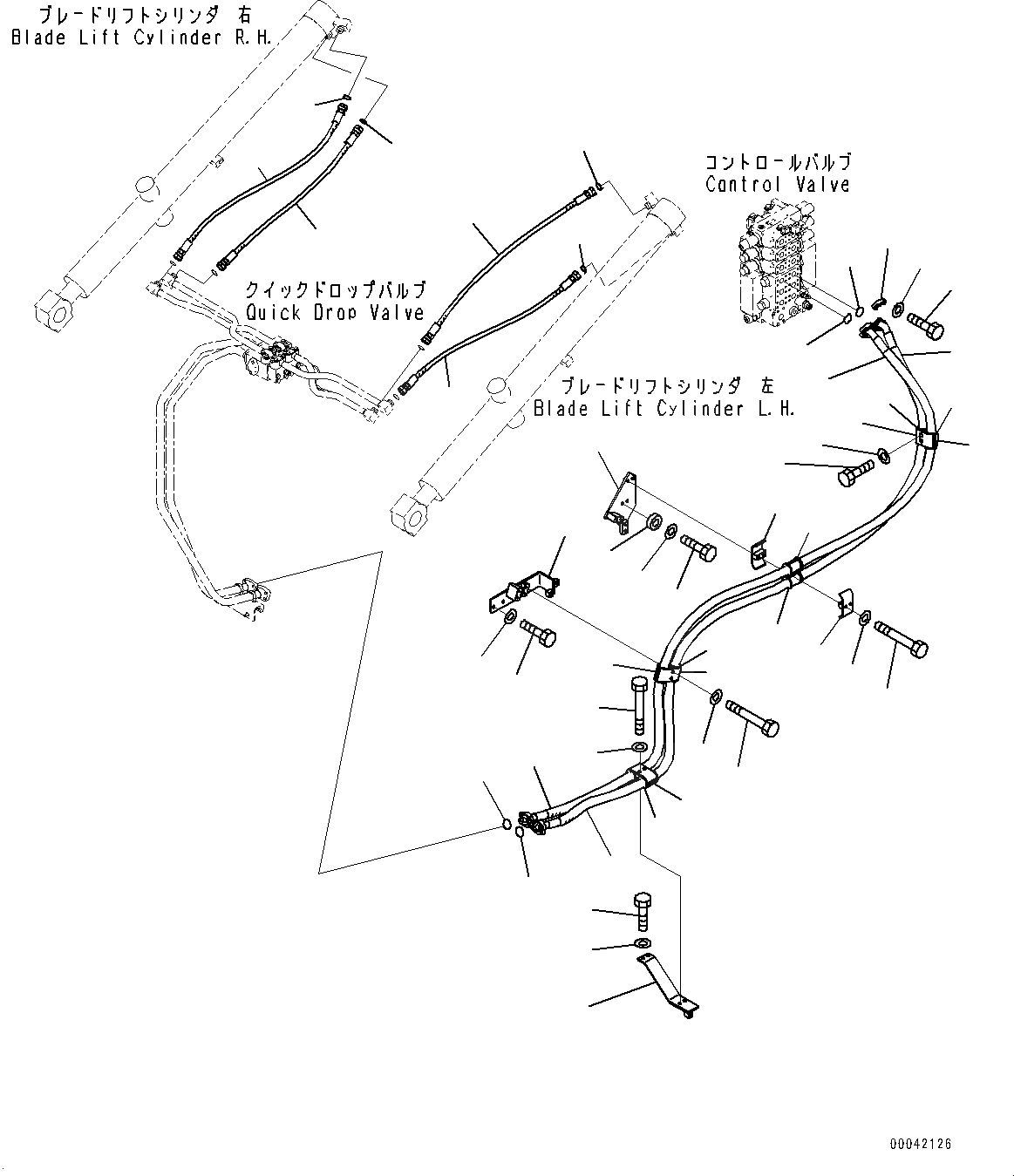 ブレードリフトシリンダ 右
Blade Lift Cylinder R.H.

コントロールバルブ
Control Valve

クイックドロップバルブ
Quick Drop Valve

ブレードリフトシリンダ 左
Blade Lift Cylinder L.H.

00042126