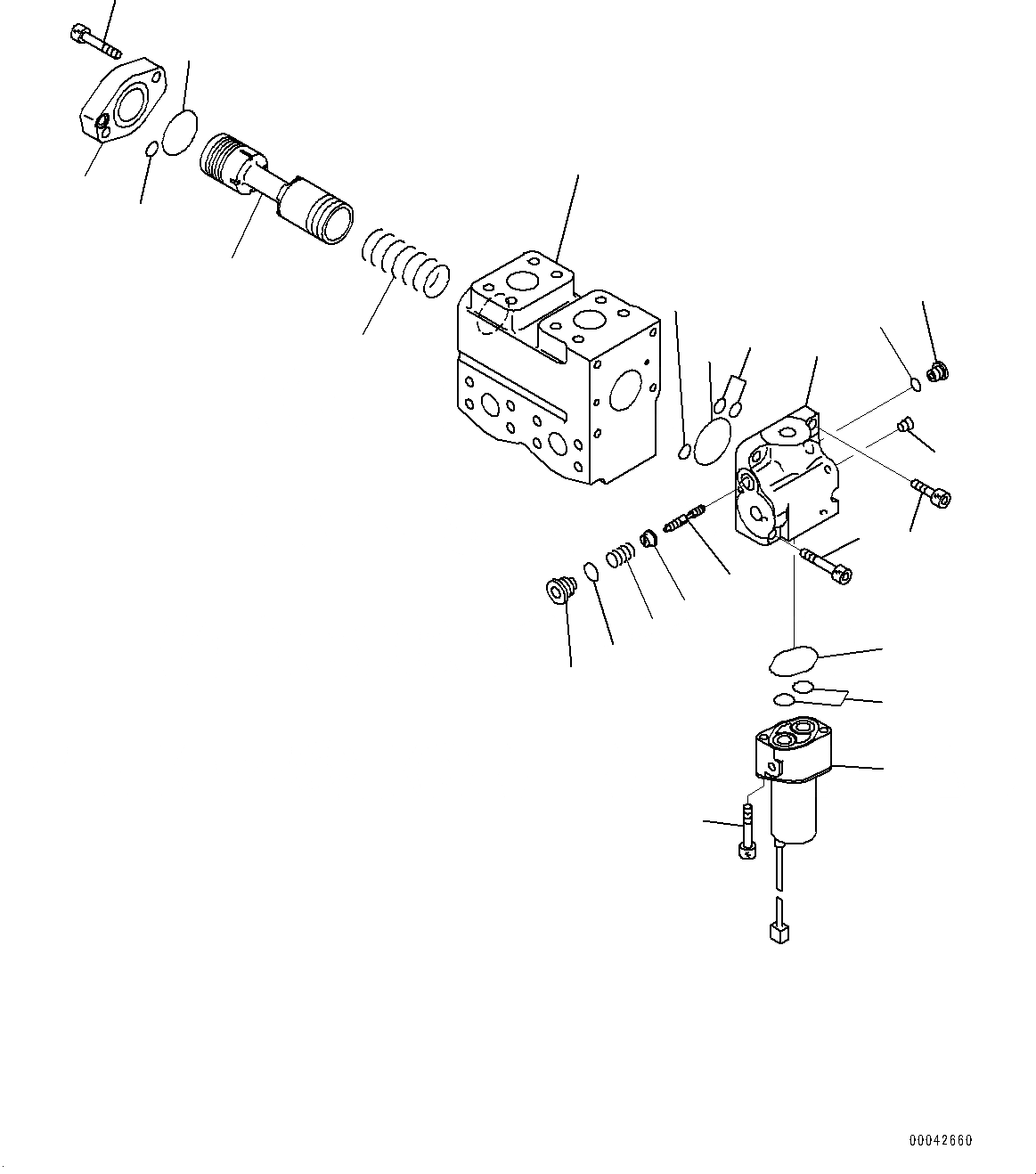 00042660