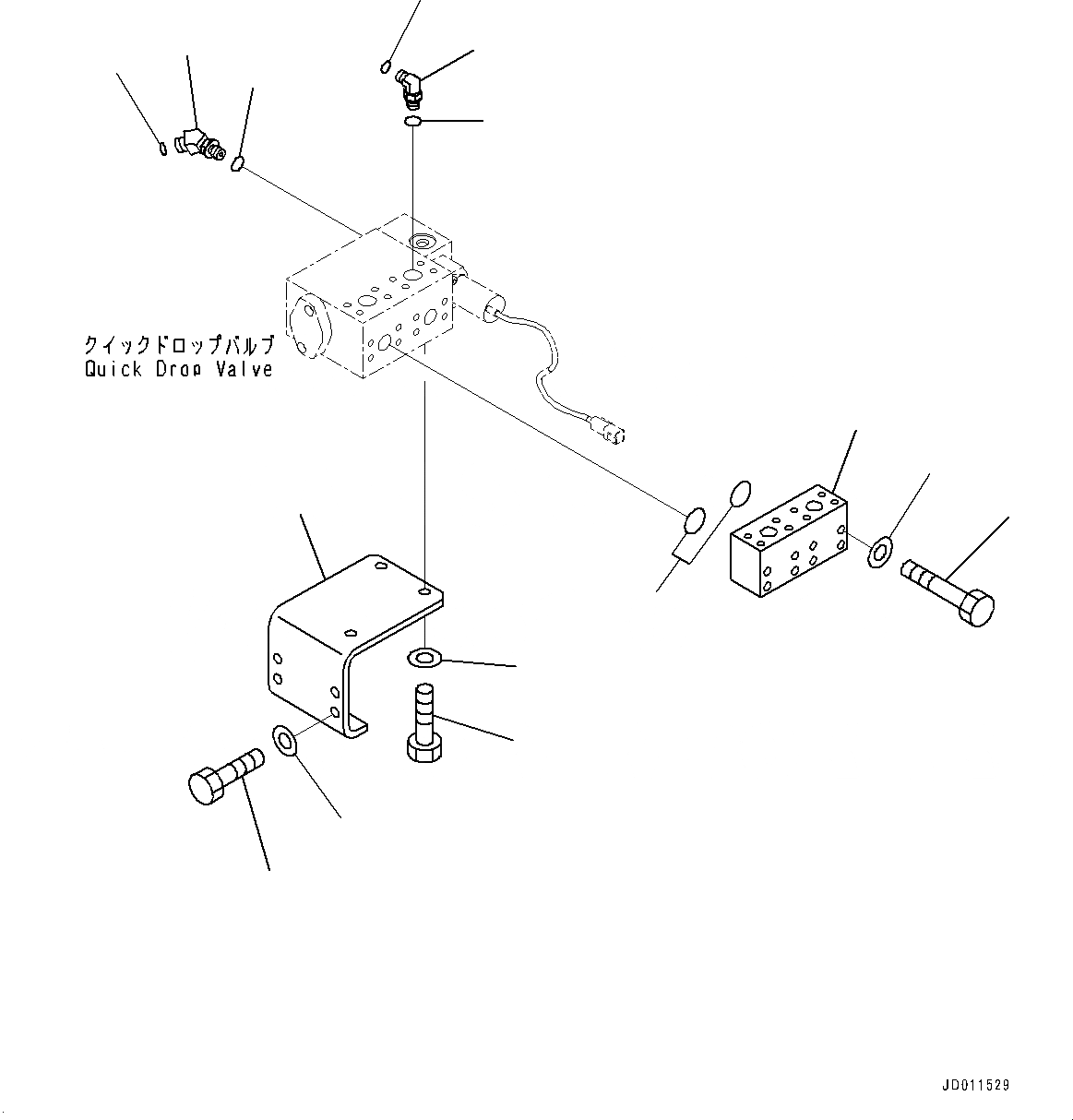 クイックドロップバルブ
Quick Drop Valve

JD011529