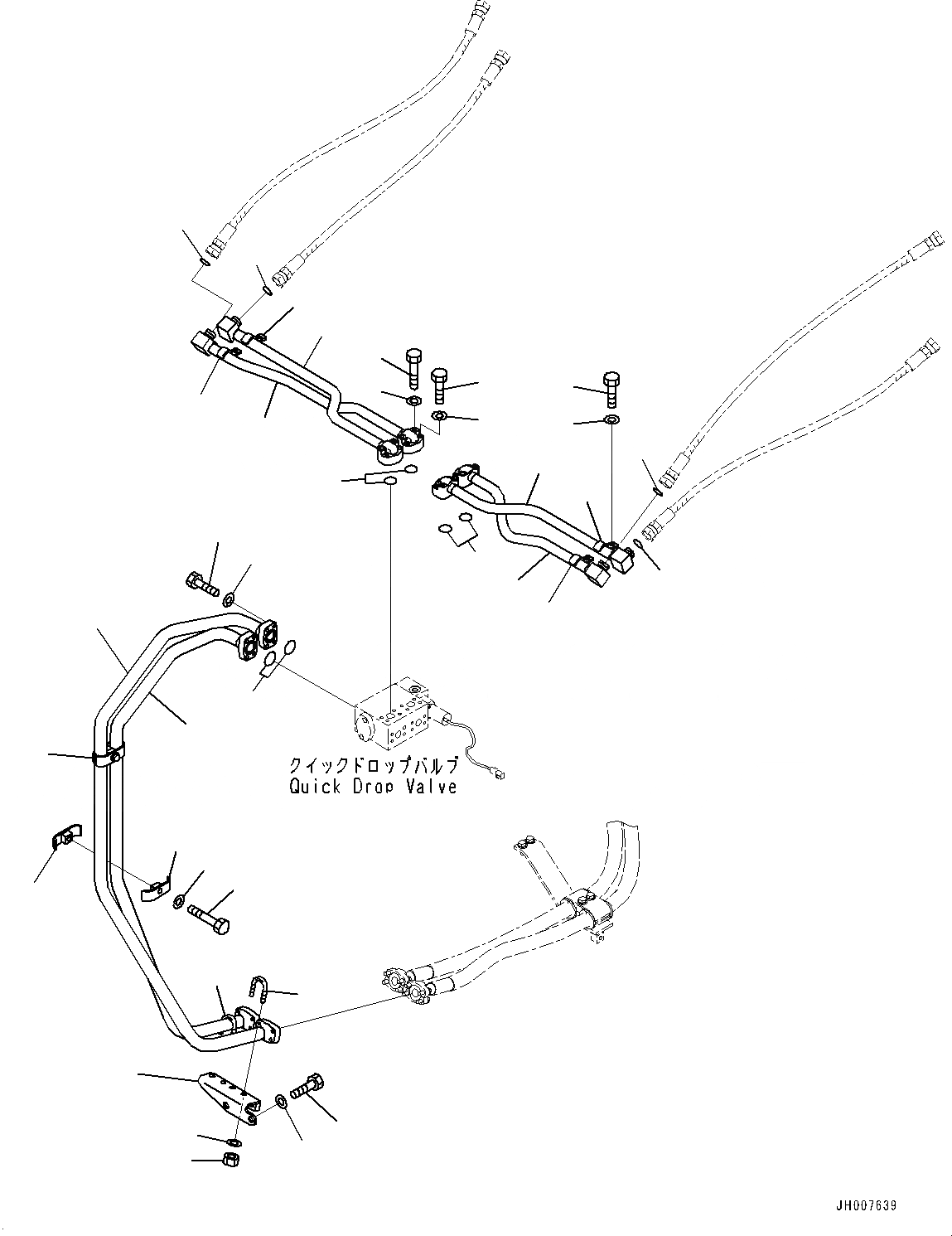 クイックドロップバルブ
Quick Drop Valve

JH007639