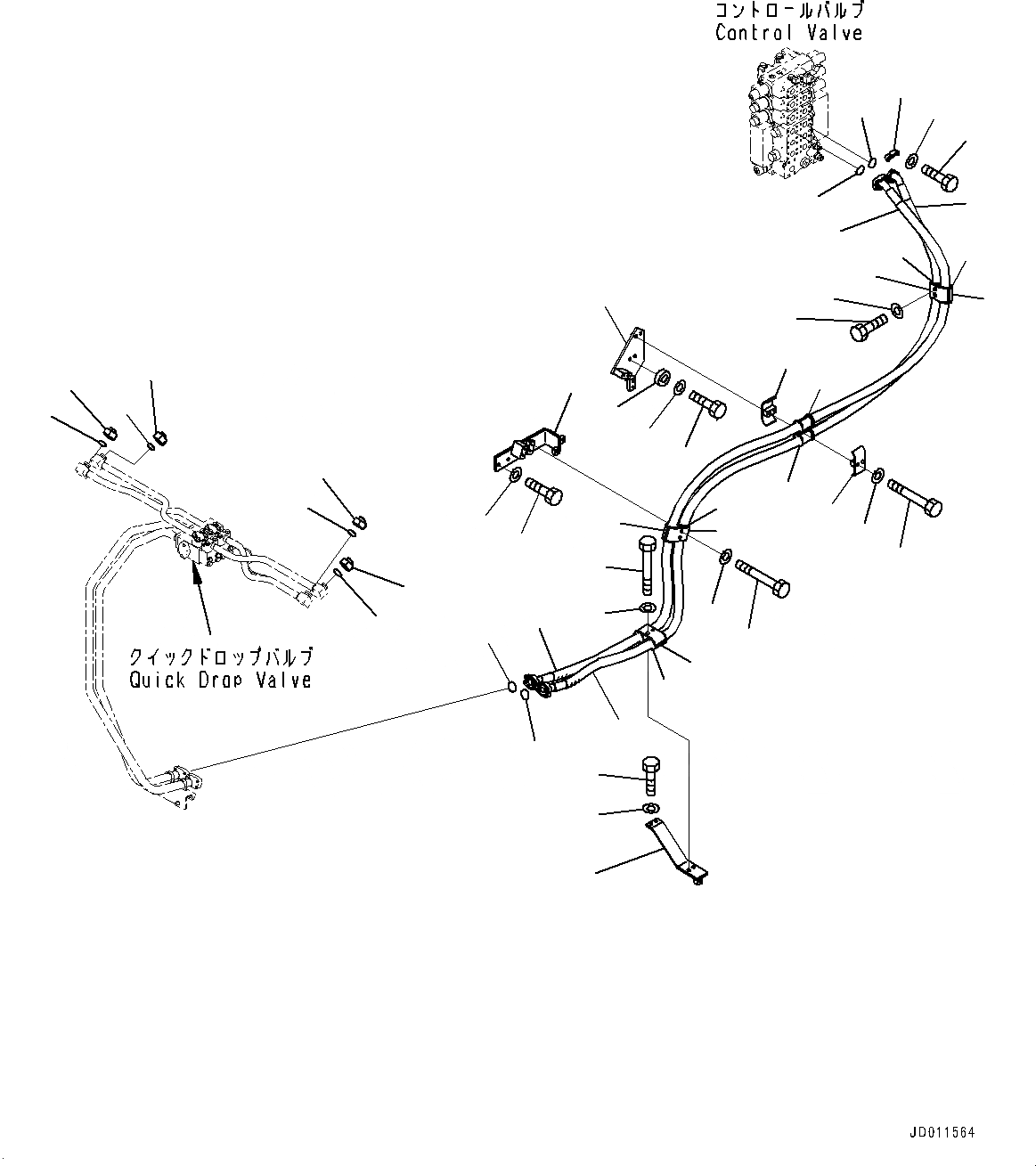 コントロールバルブ
Control Valve

クイックドロップバルブ
Quick Drop Valve

JD011564