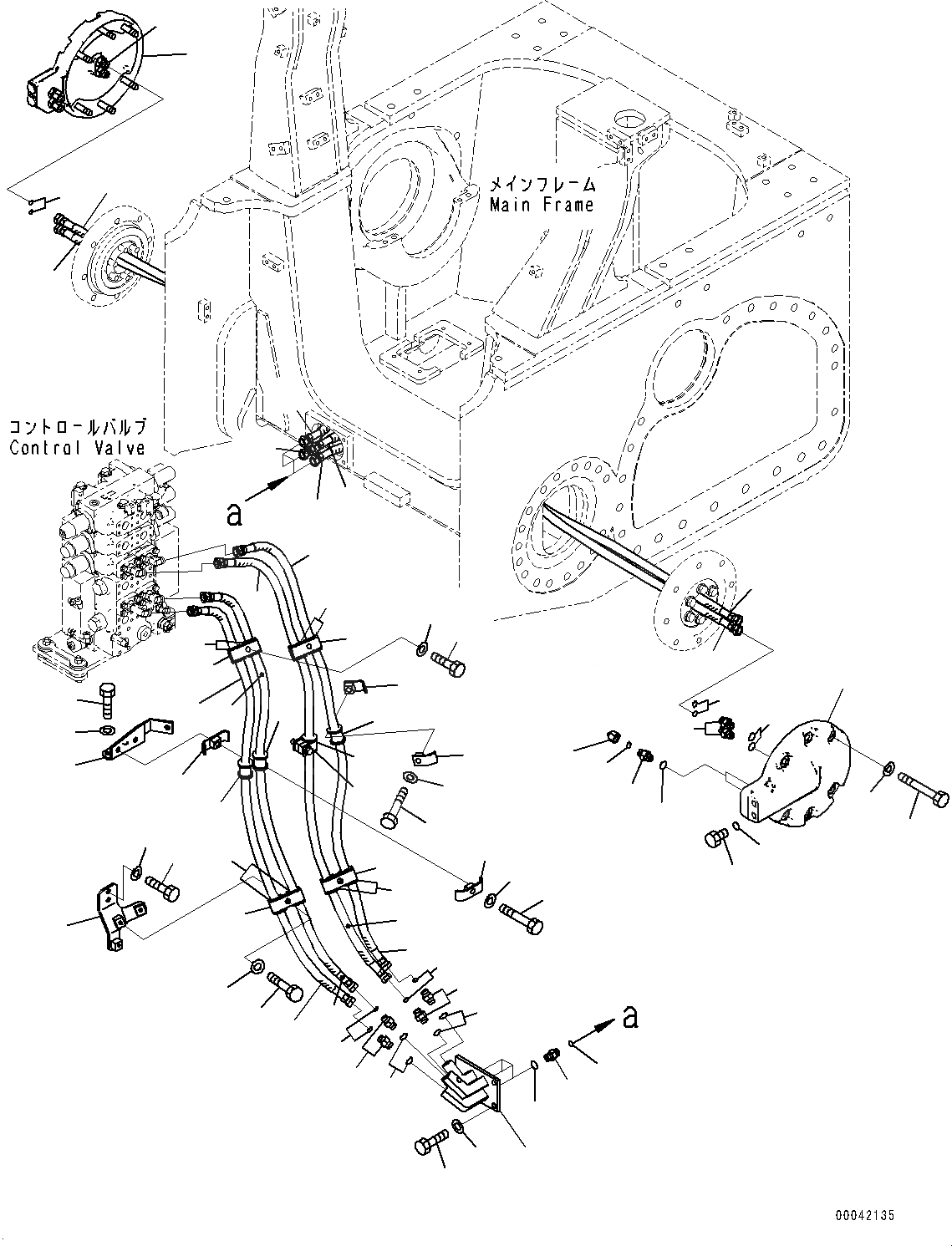 メインフレーム
Main Frame

コントロールバルブ
Control Valve

a

a

00042135