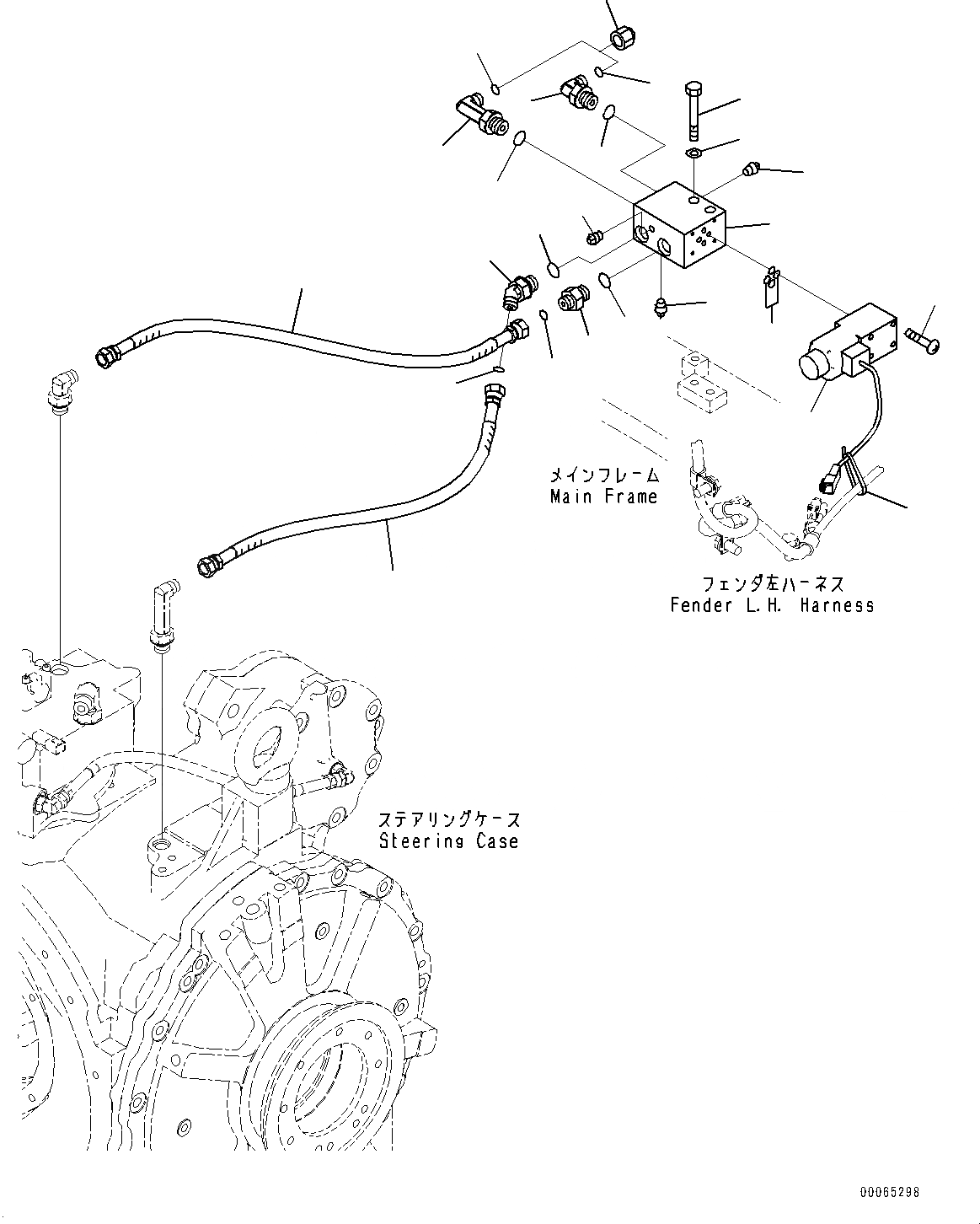 メインフレーム
Main Frame

フェンダ左ハーネス
Fender L.H. Harness

ステアリングケース
Steering Case

00065298