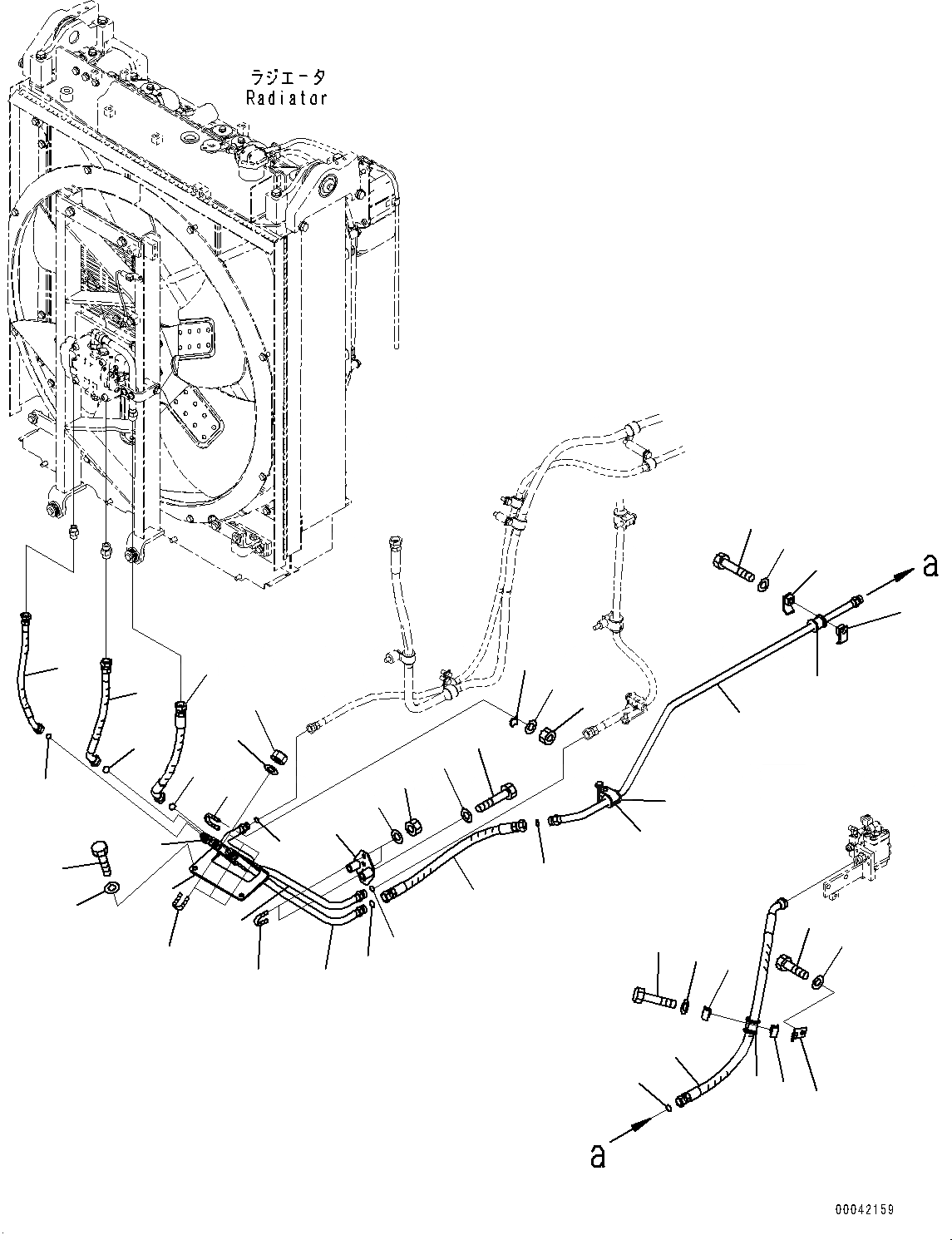 ラジエータ
Radiator

a

a

00042159