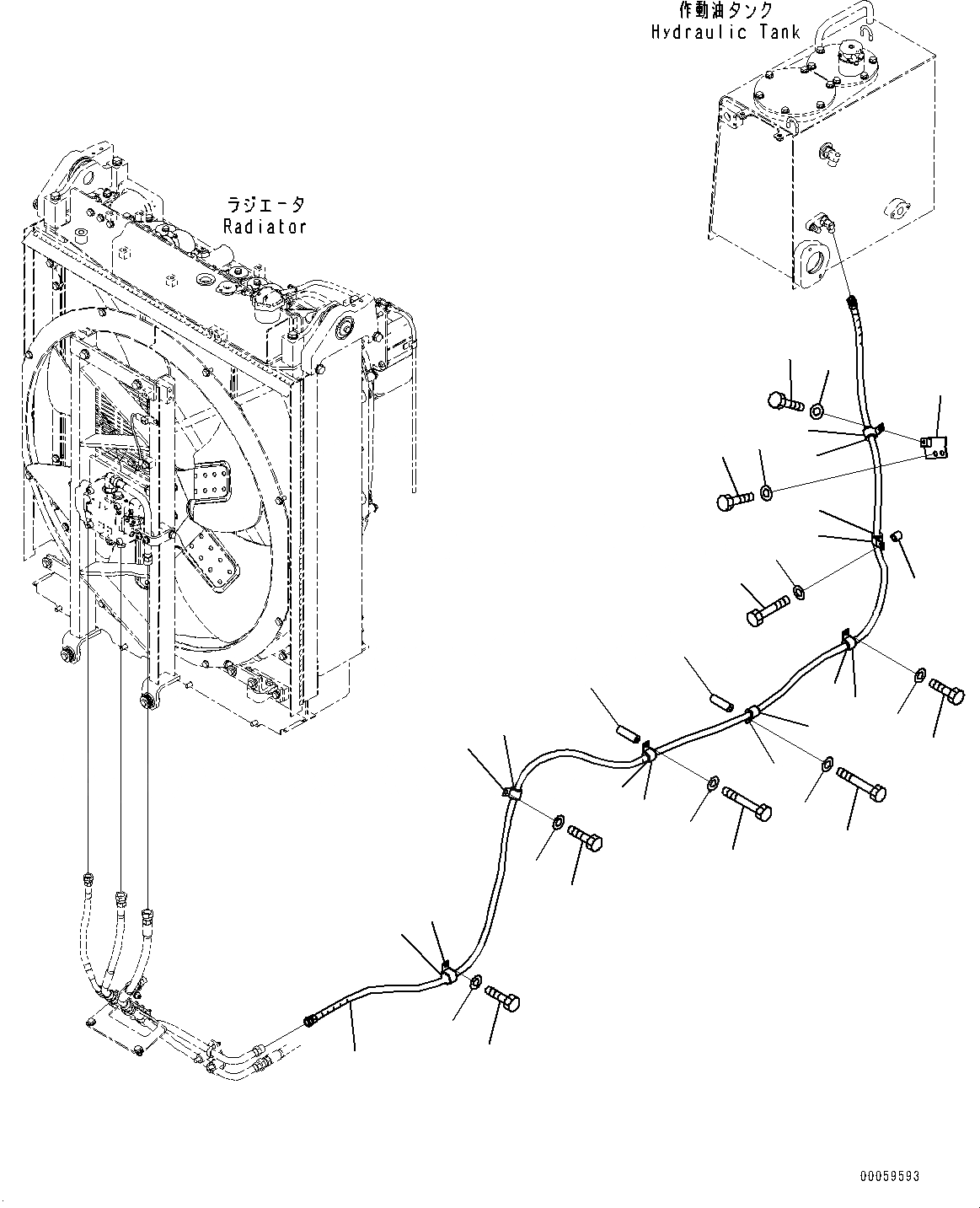 作動油タンク
Hydraulic Tank

ラジエータ
Radiator

00059593