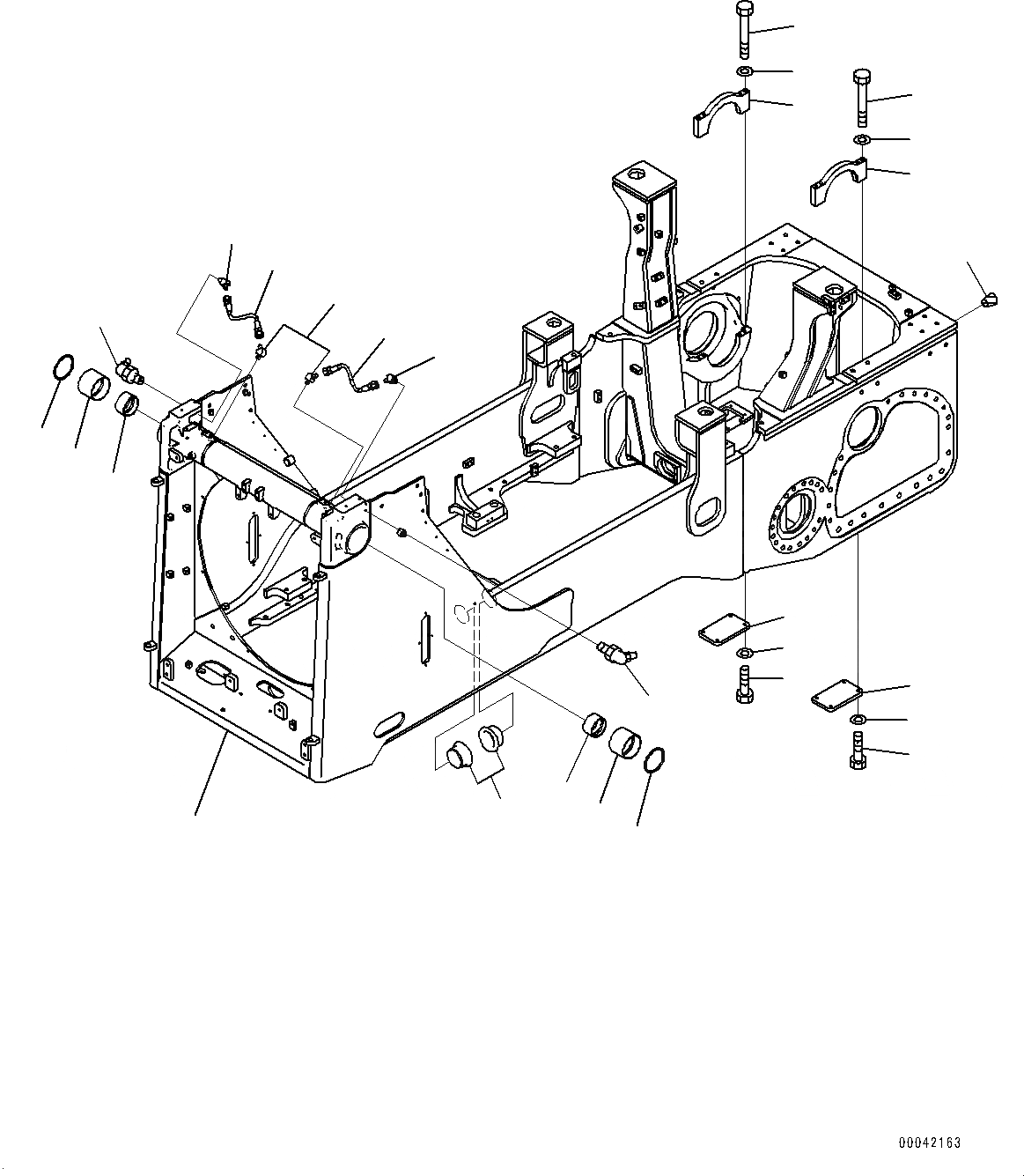 00042163