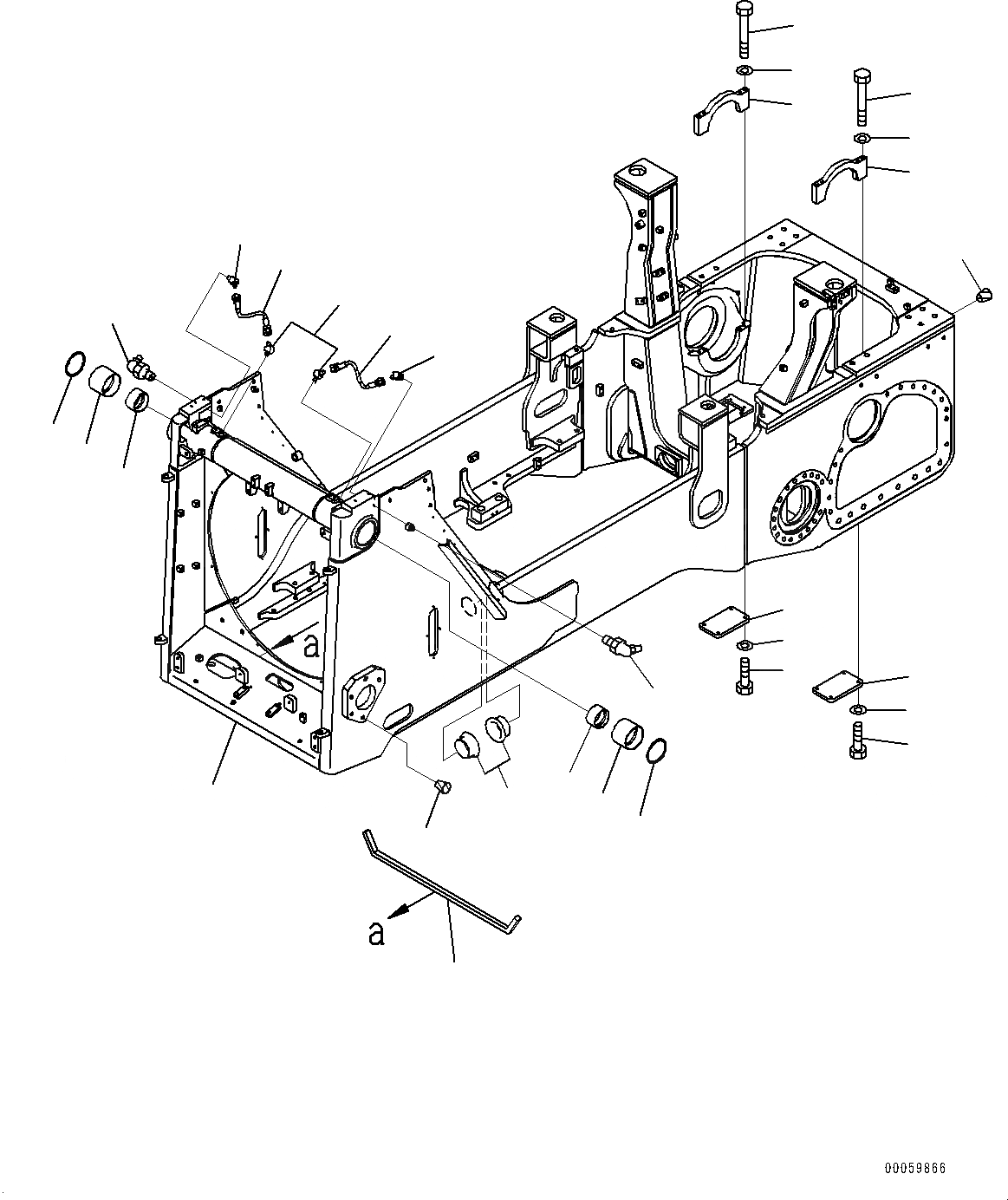 a

a

00059866