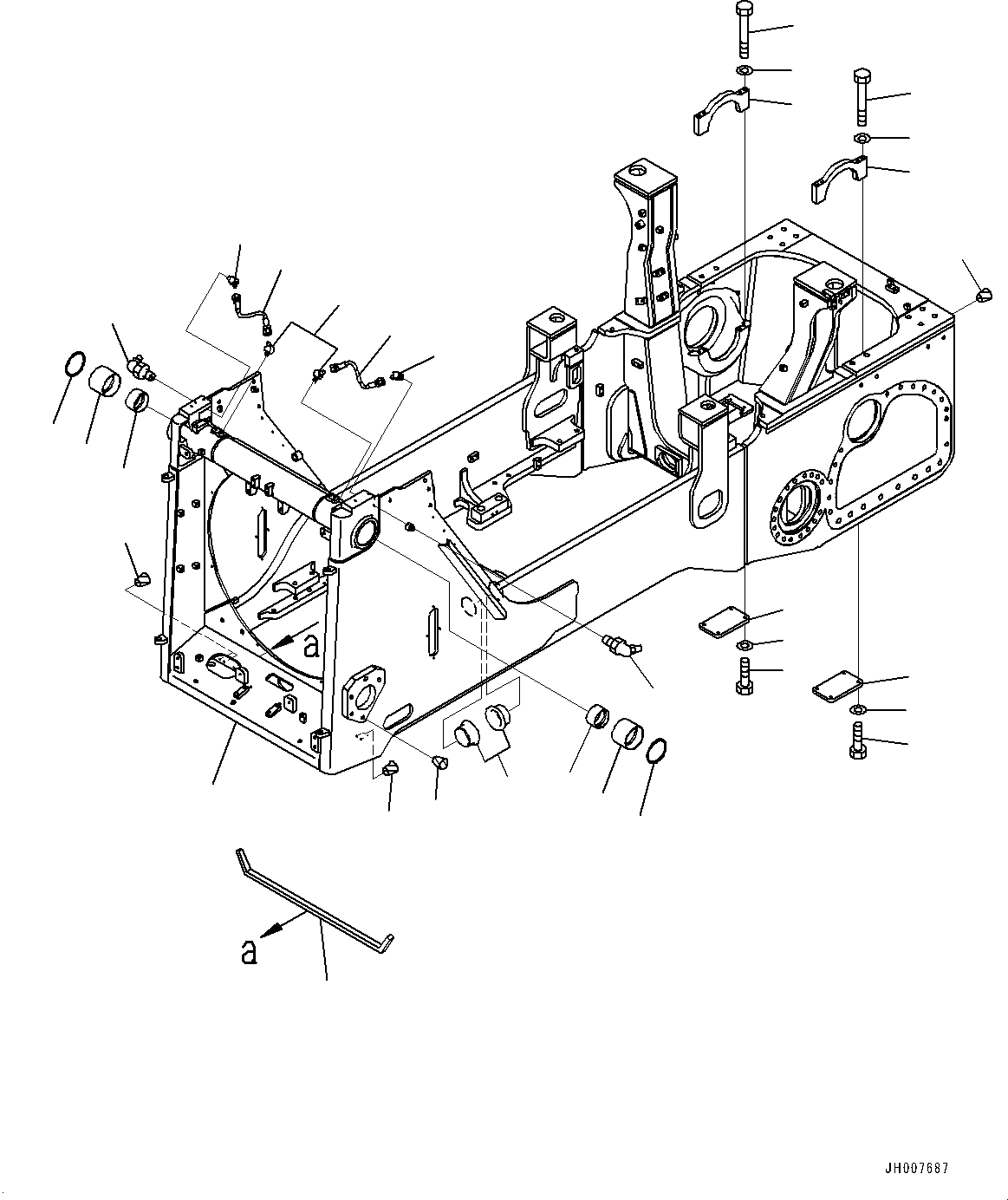 a

a

JH007687