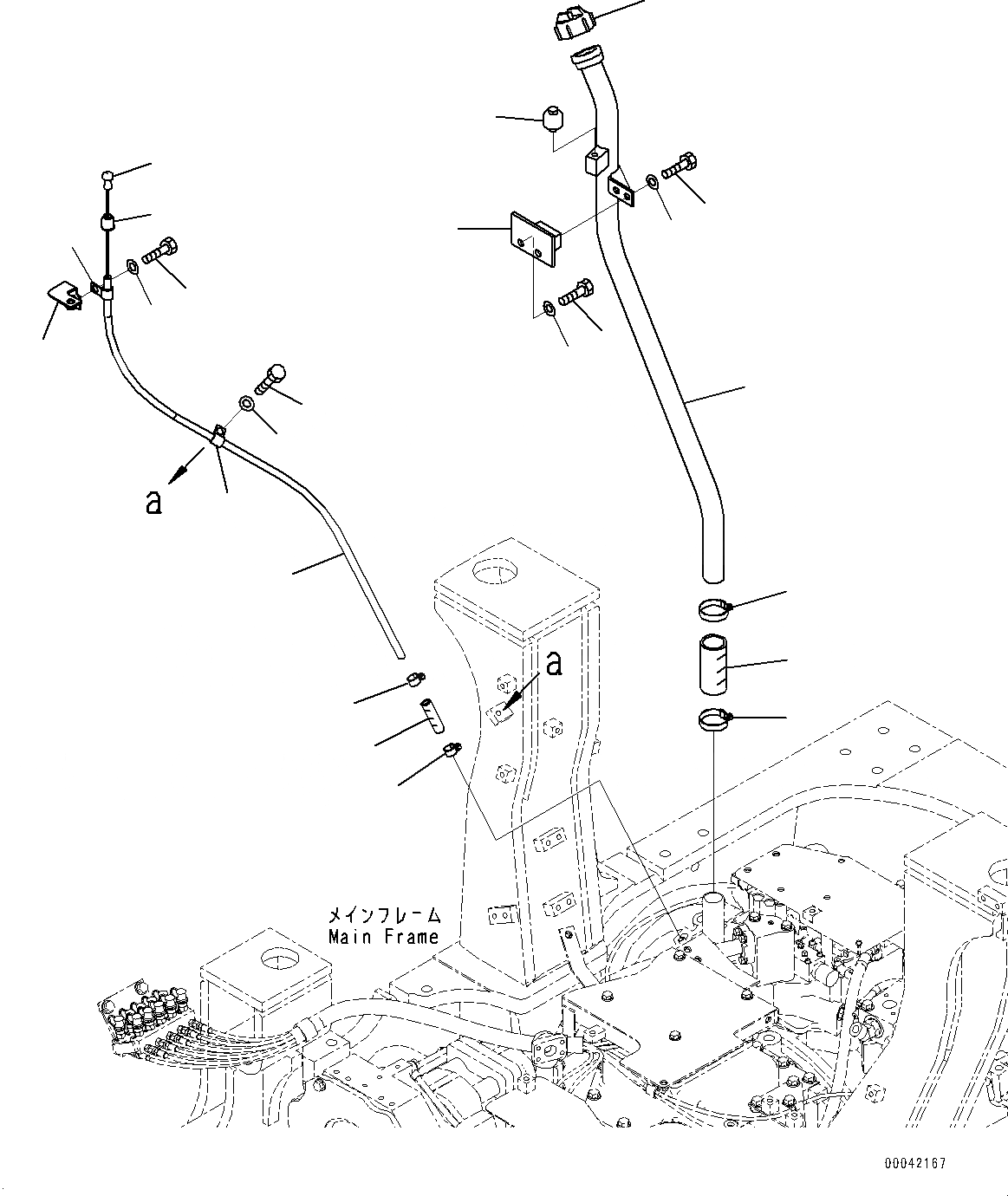 a

a

メインフレーム
Main Frame

00042167