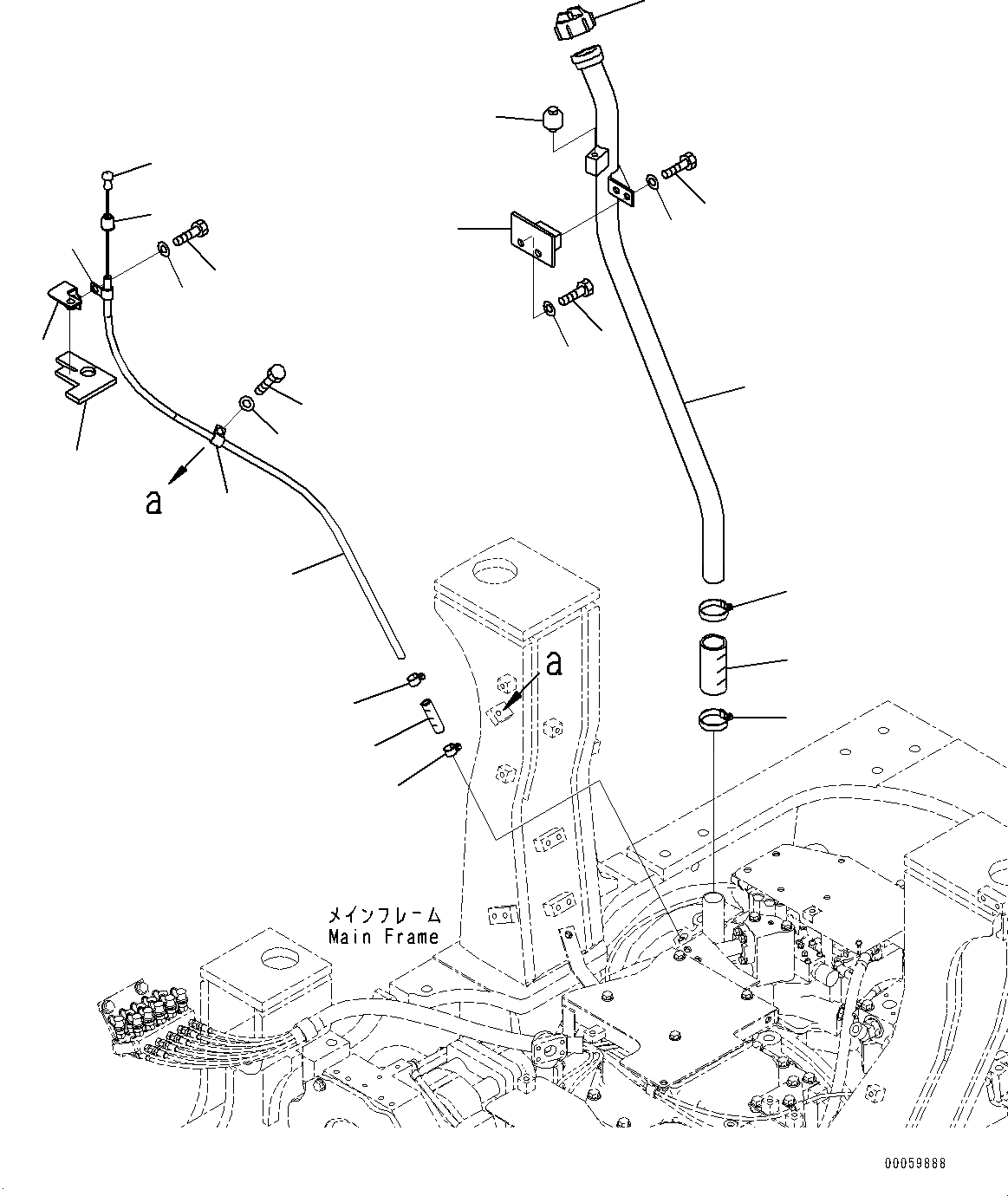 a

a

メインフレーム
Main Frame

00059888