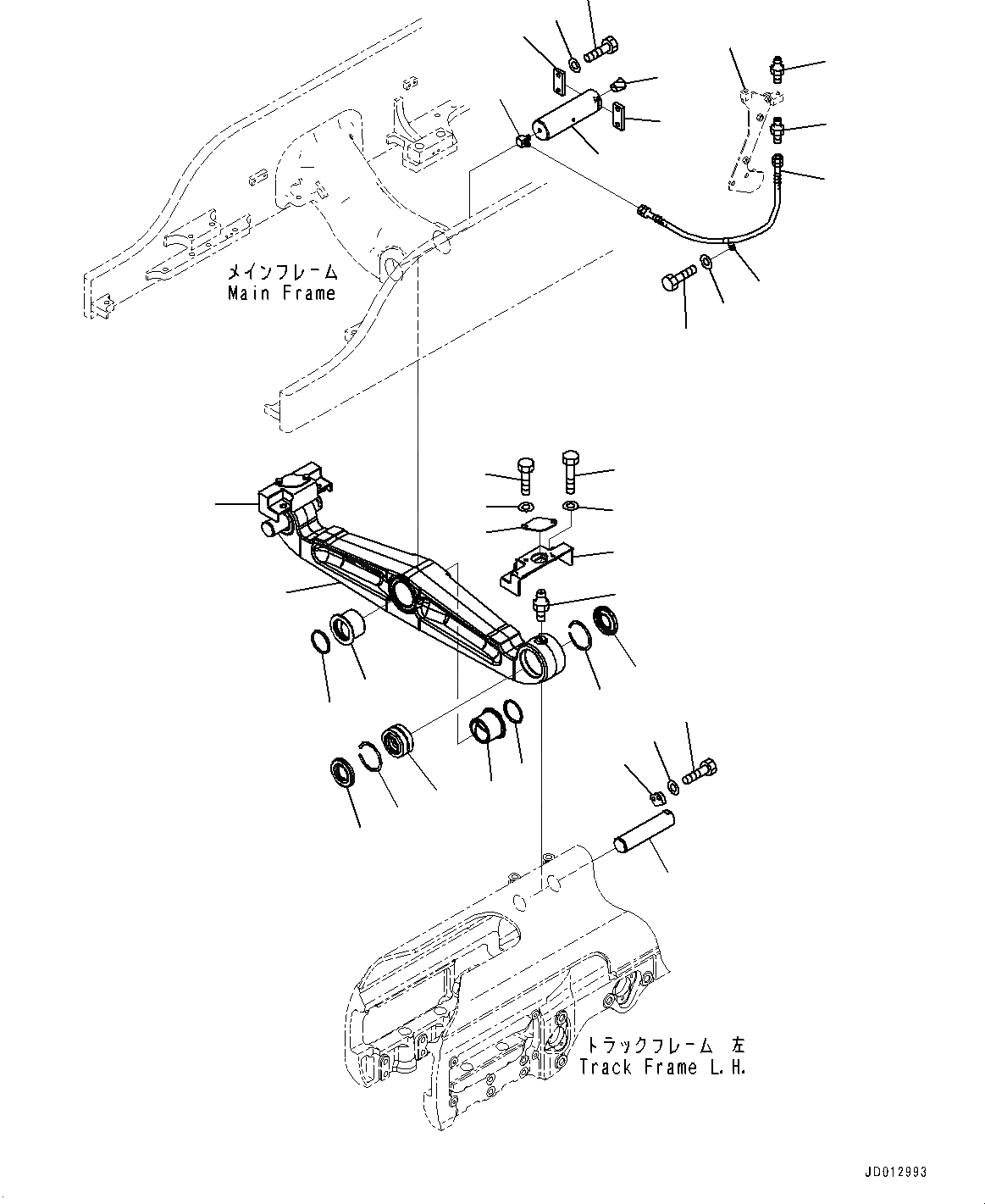 メインフレーム
Main Frame

トラックフレーム 左
Track Frame L.H.

JD012993