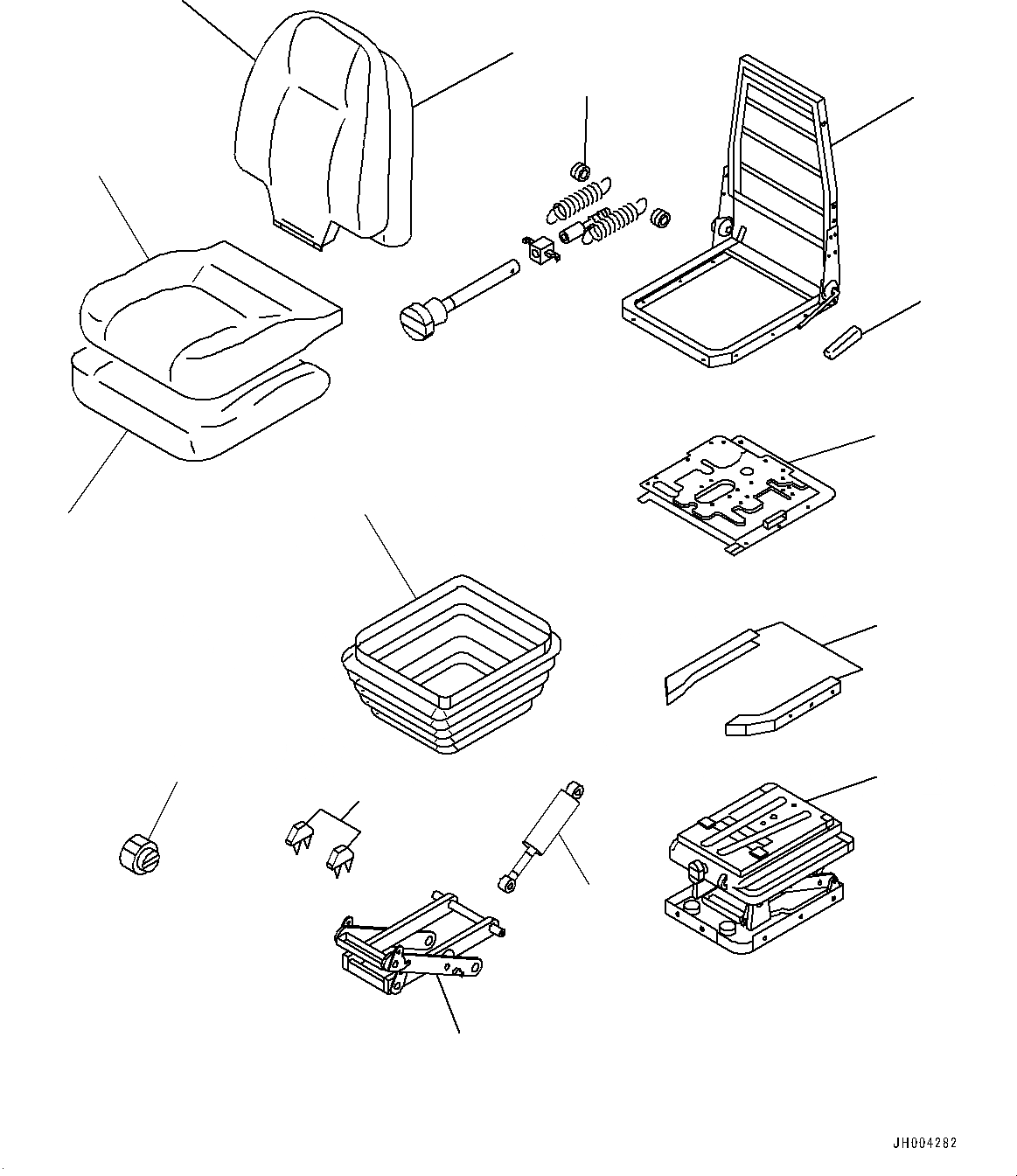 JH004282