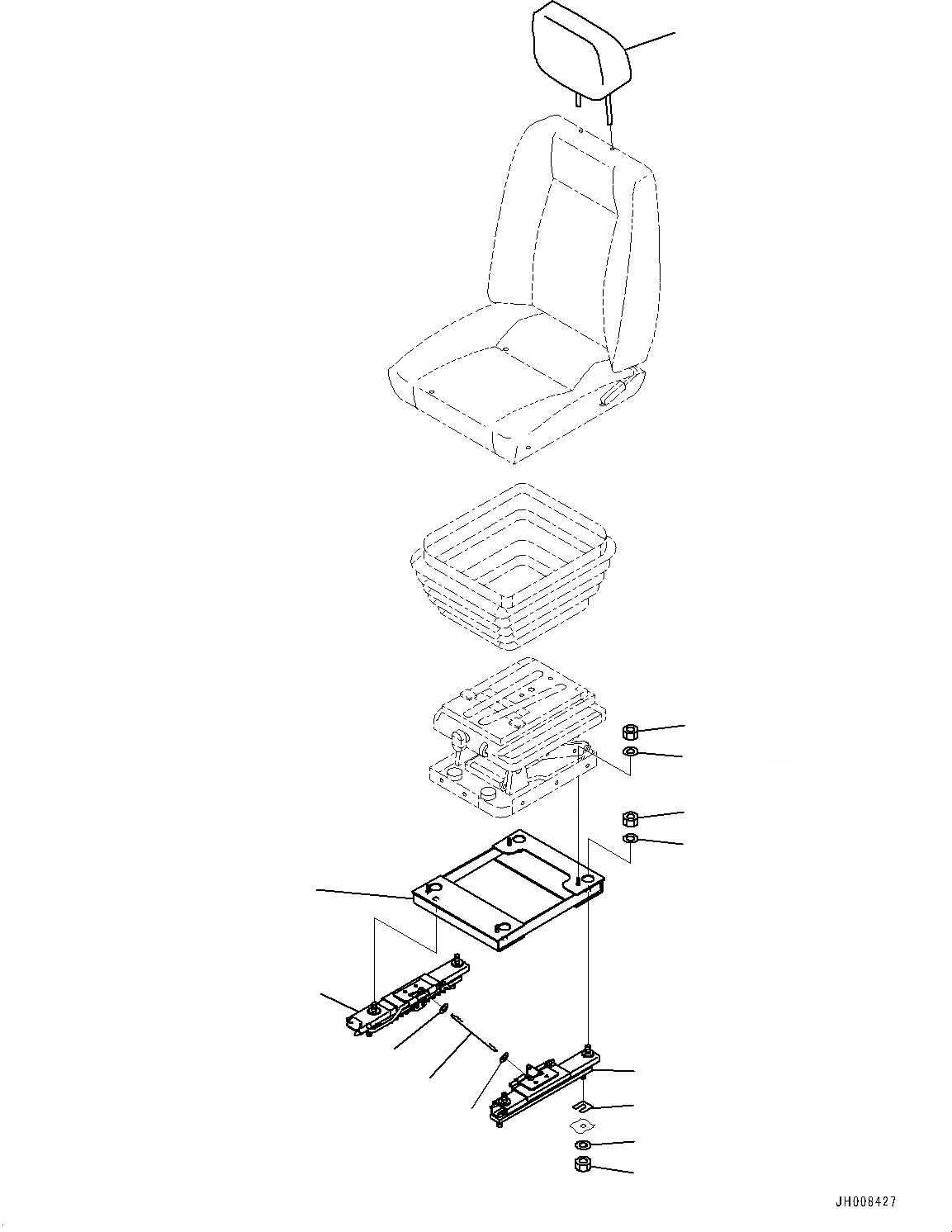 JH008427