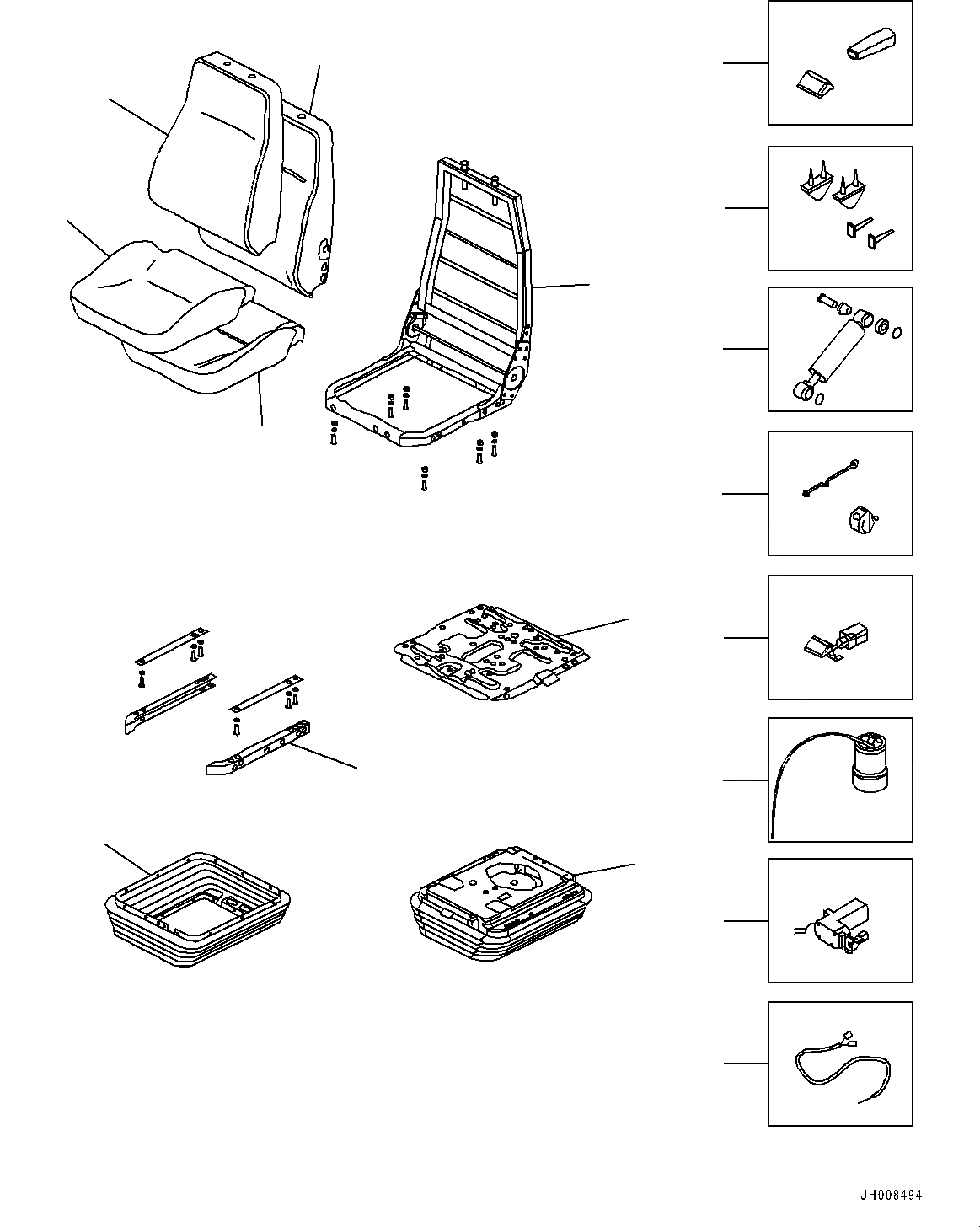 JH008494