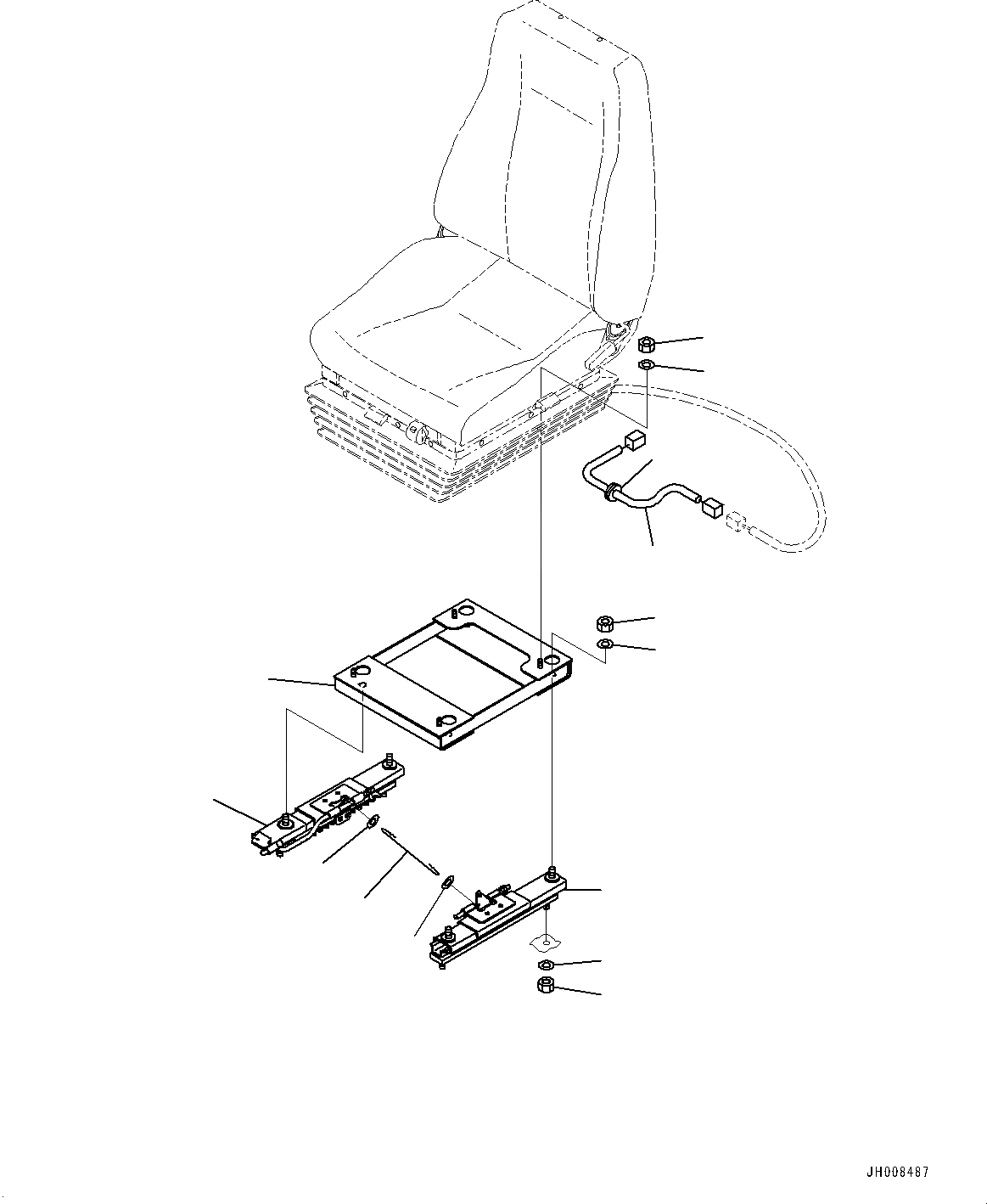 JH008487