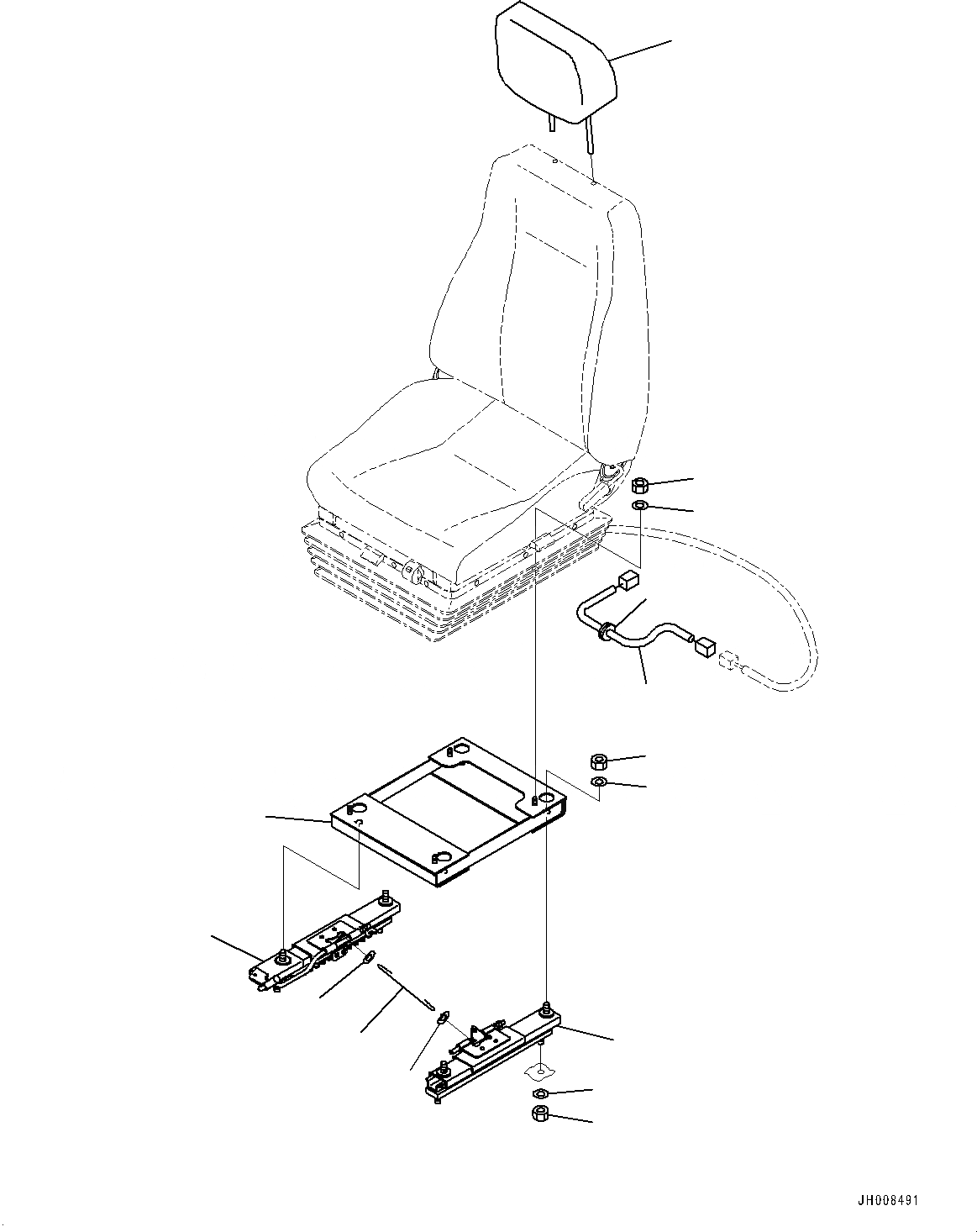 JH008491