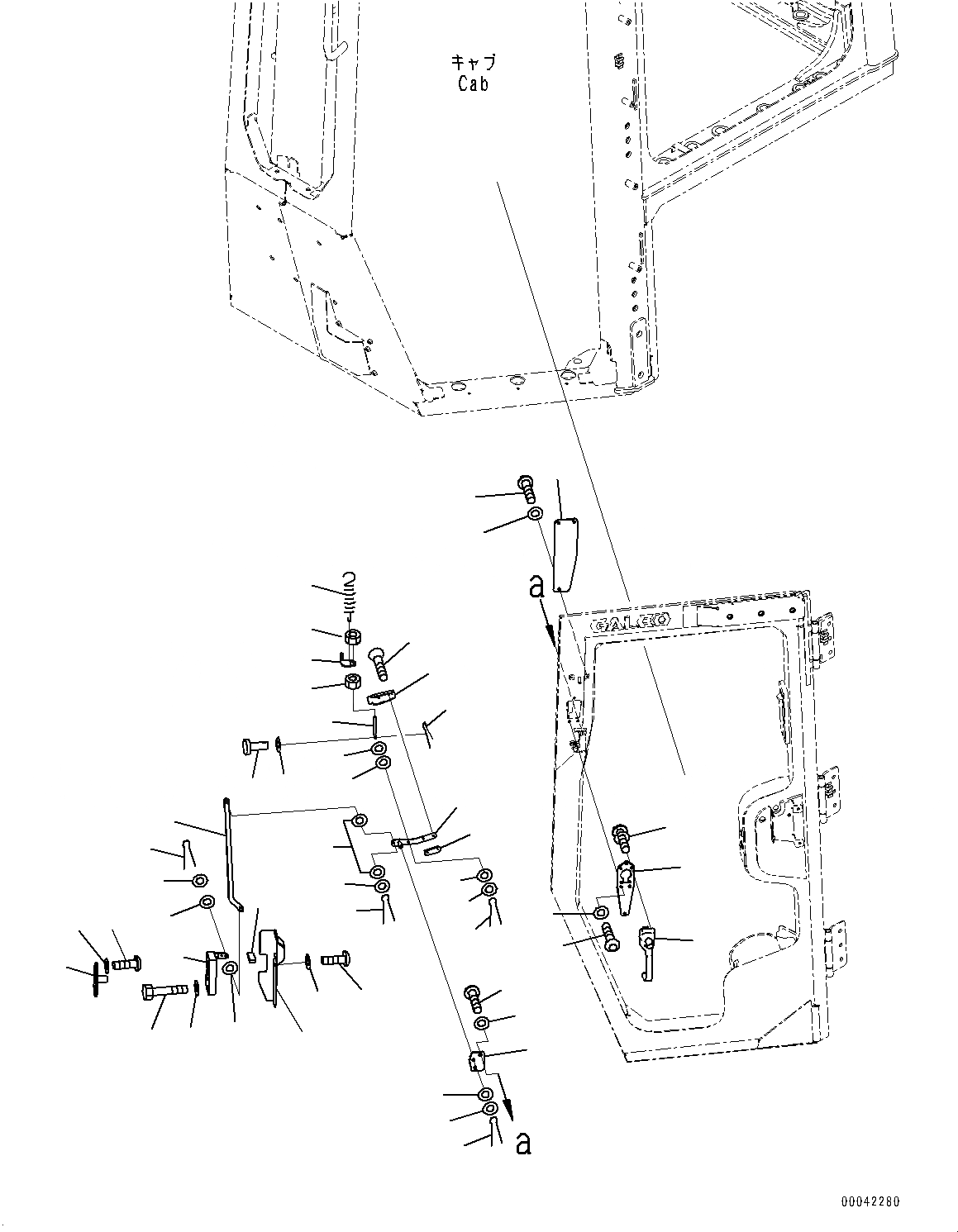 キャブ
Cab

a

GALEO

a

00042280