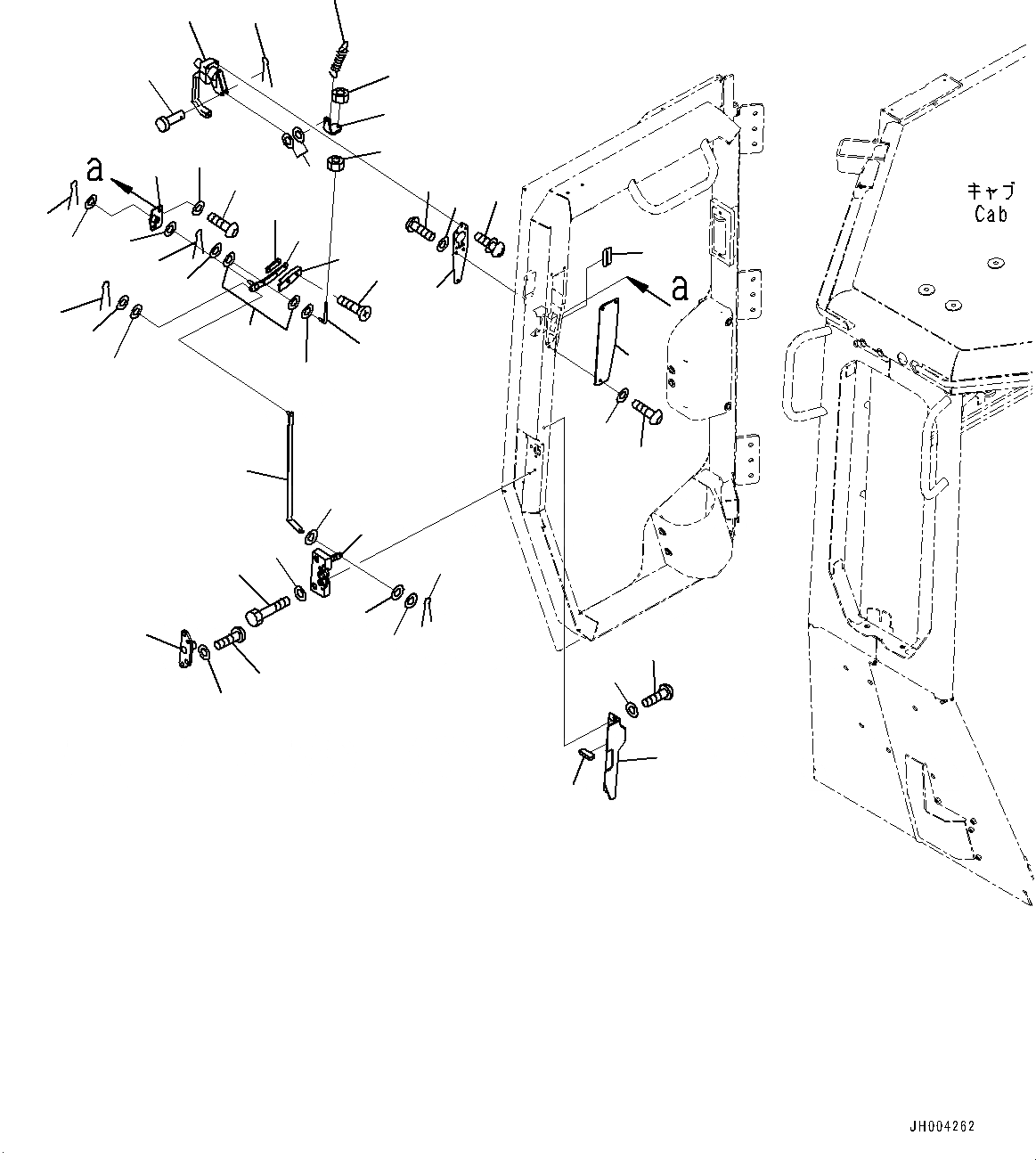 a

a

キャブ
Cab

JH004262