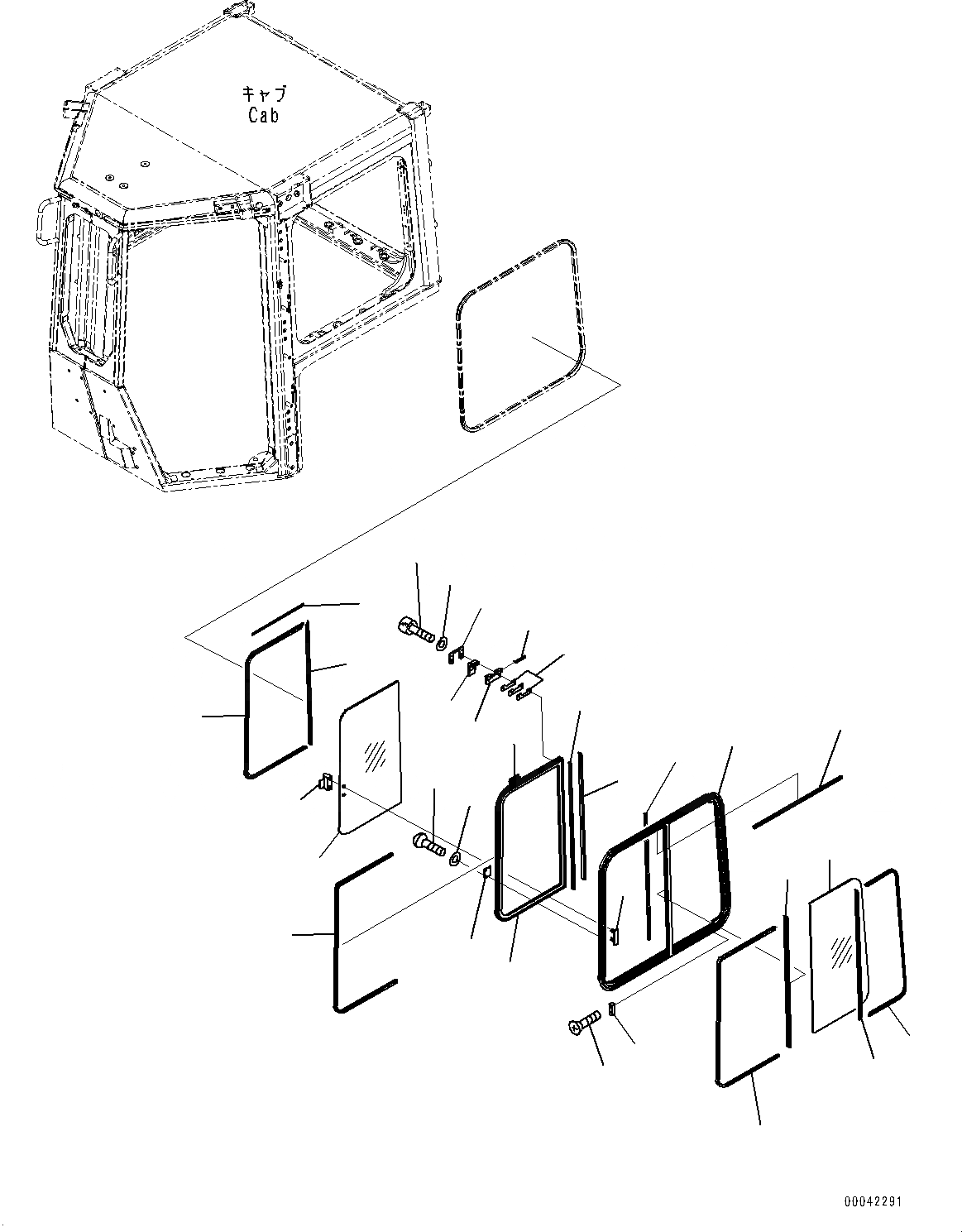 キャブ
Cab

00042291