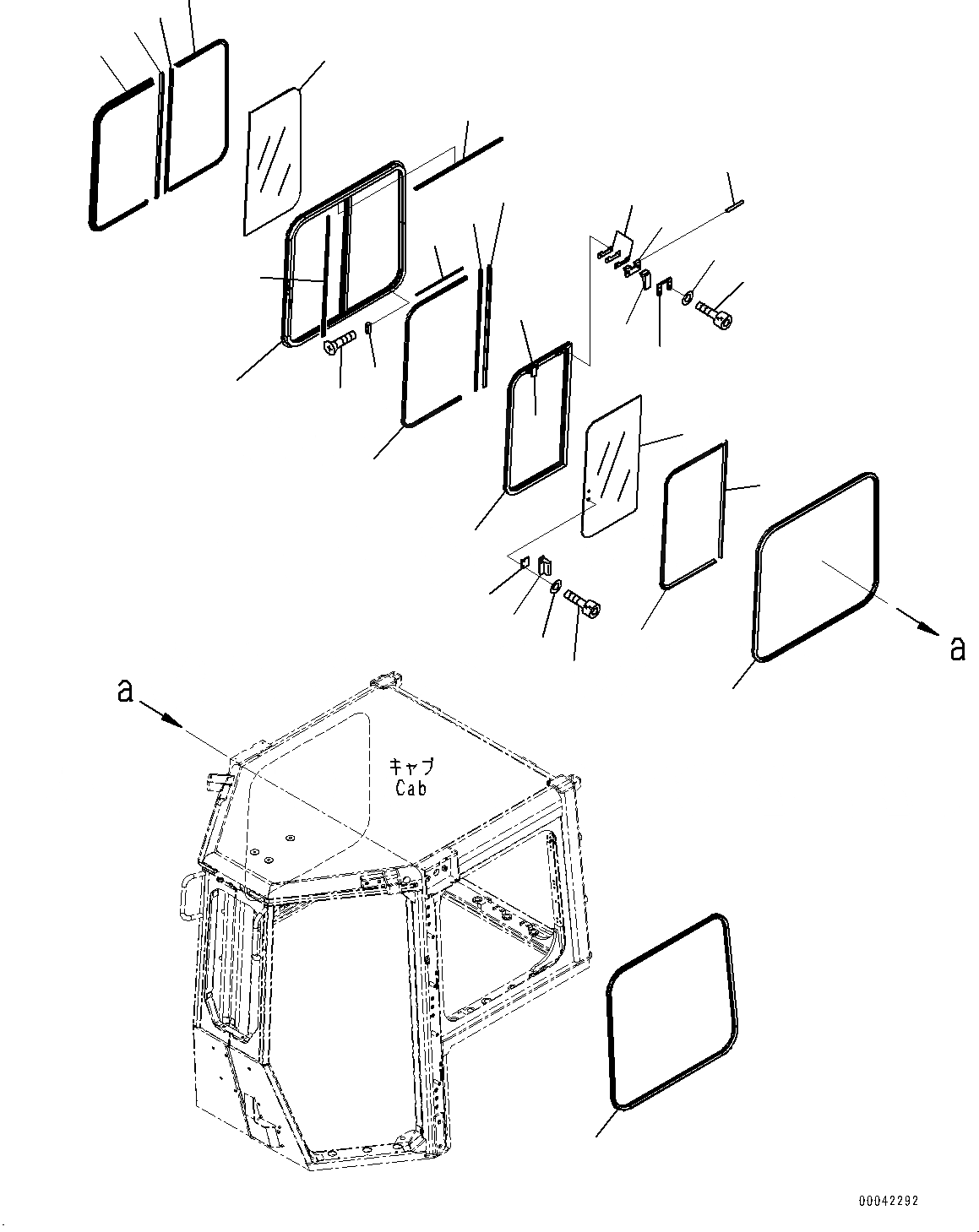 a

a

キャブ
Cab

00042292