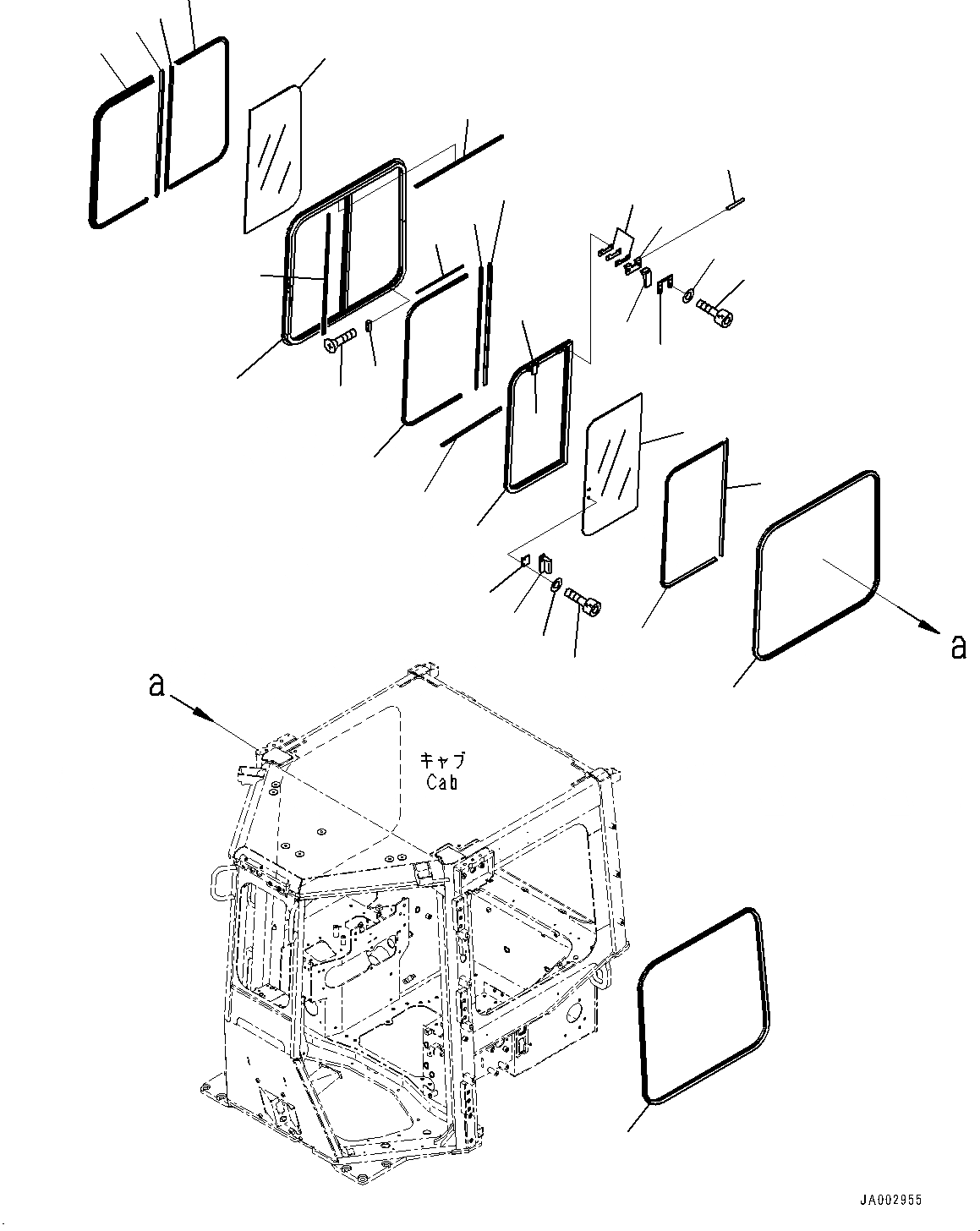 a

a

キャブ
Cab

JA002955