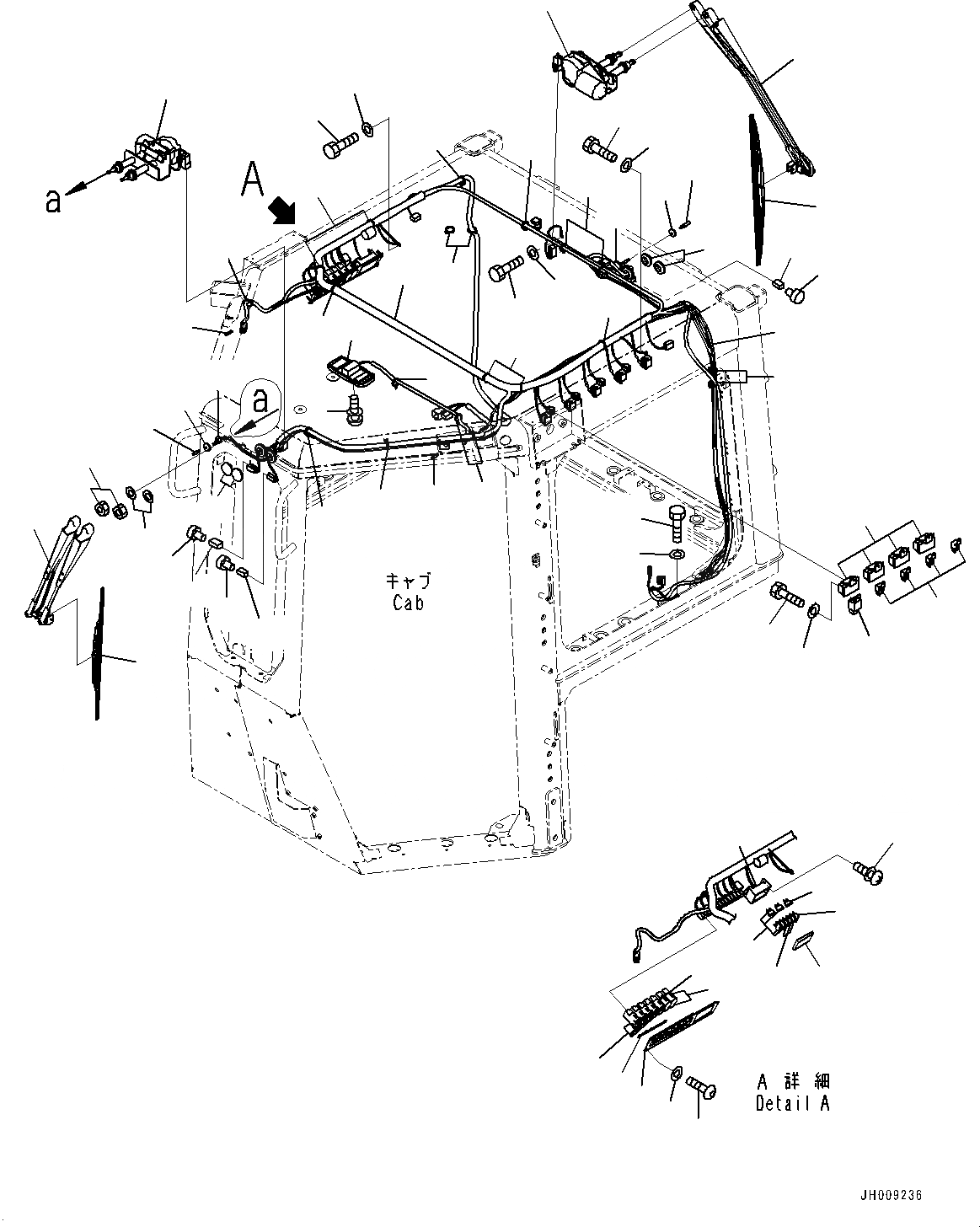 a
A
a
キャブ
Cab
A 詳細
Detail A
JH009236