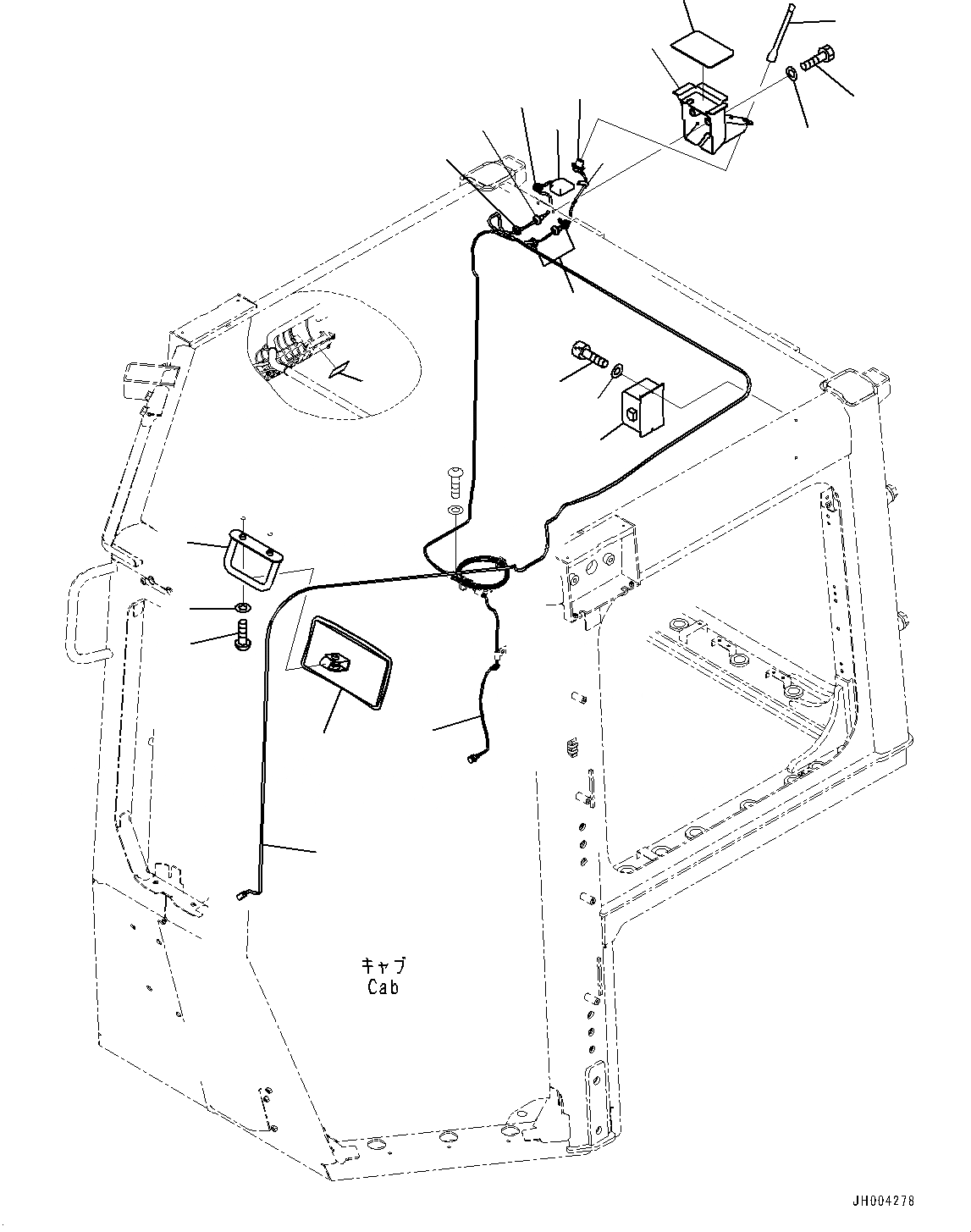 キャブ
Cab

JH004278