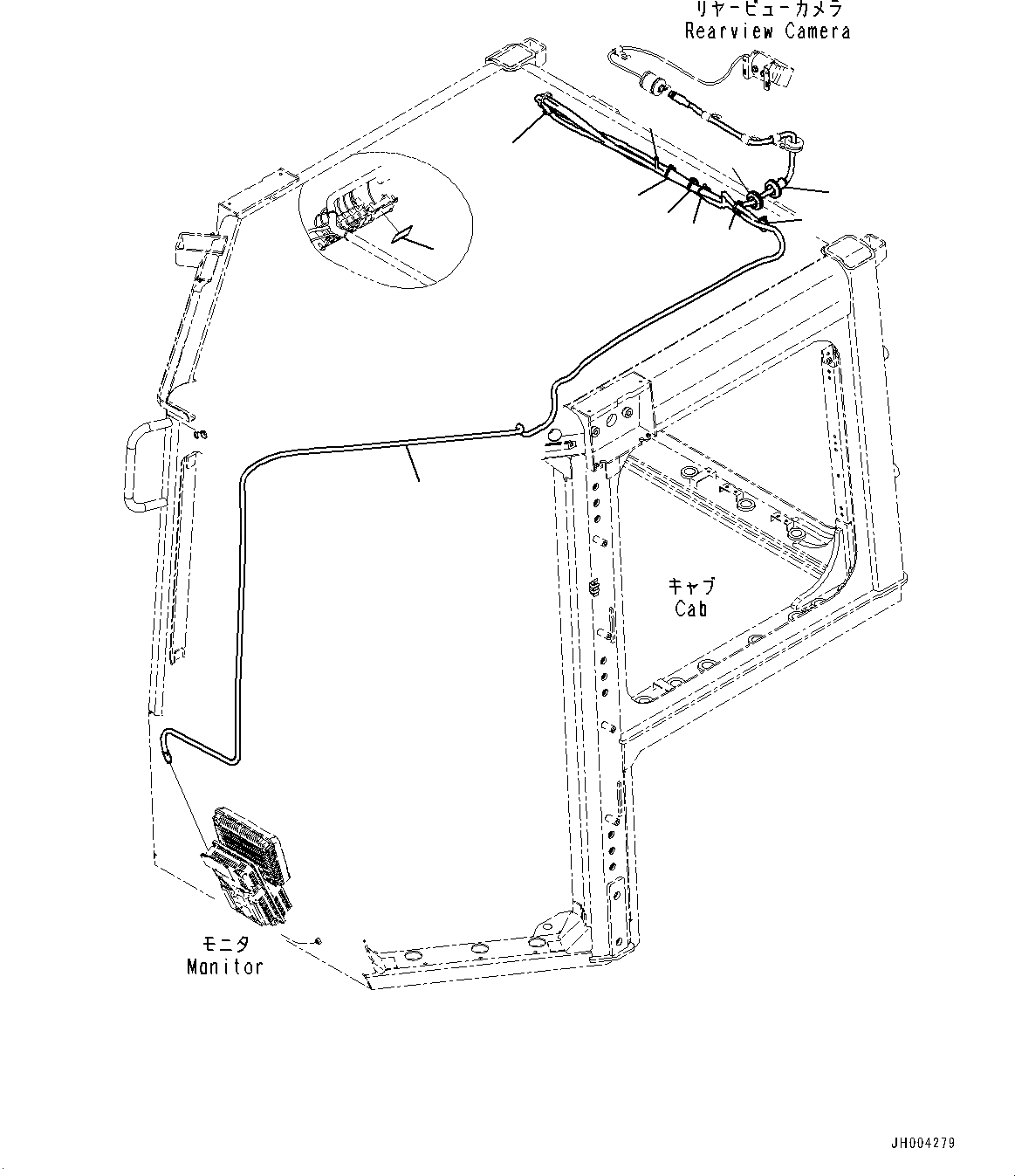 リヤービューカメラ
Rearview Camera

キャブ
Cab

モニタ
Monitor

JH004279