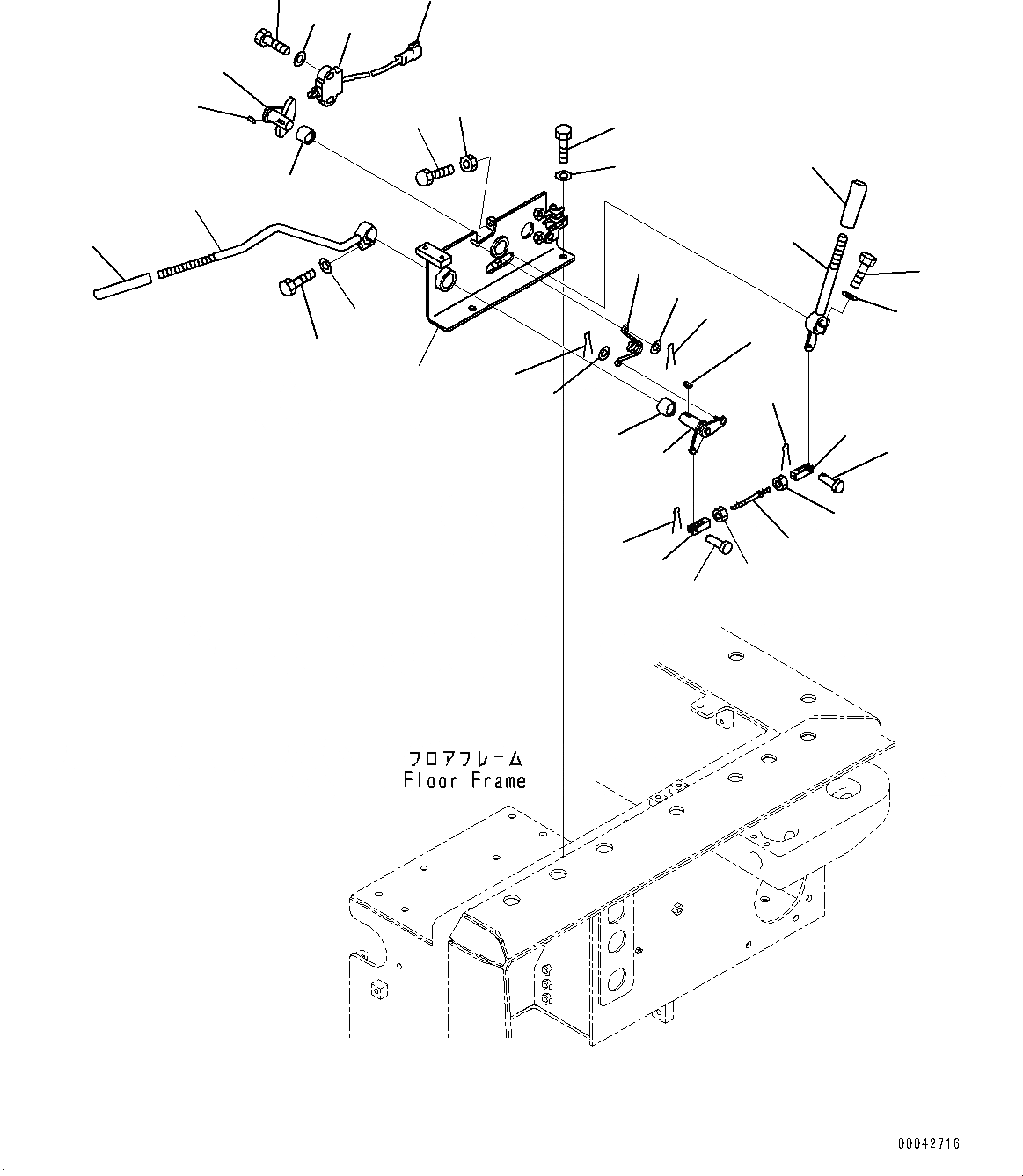 フロアフレーム
Floor Frame

00042716