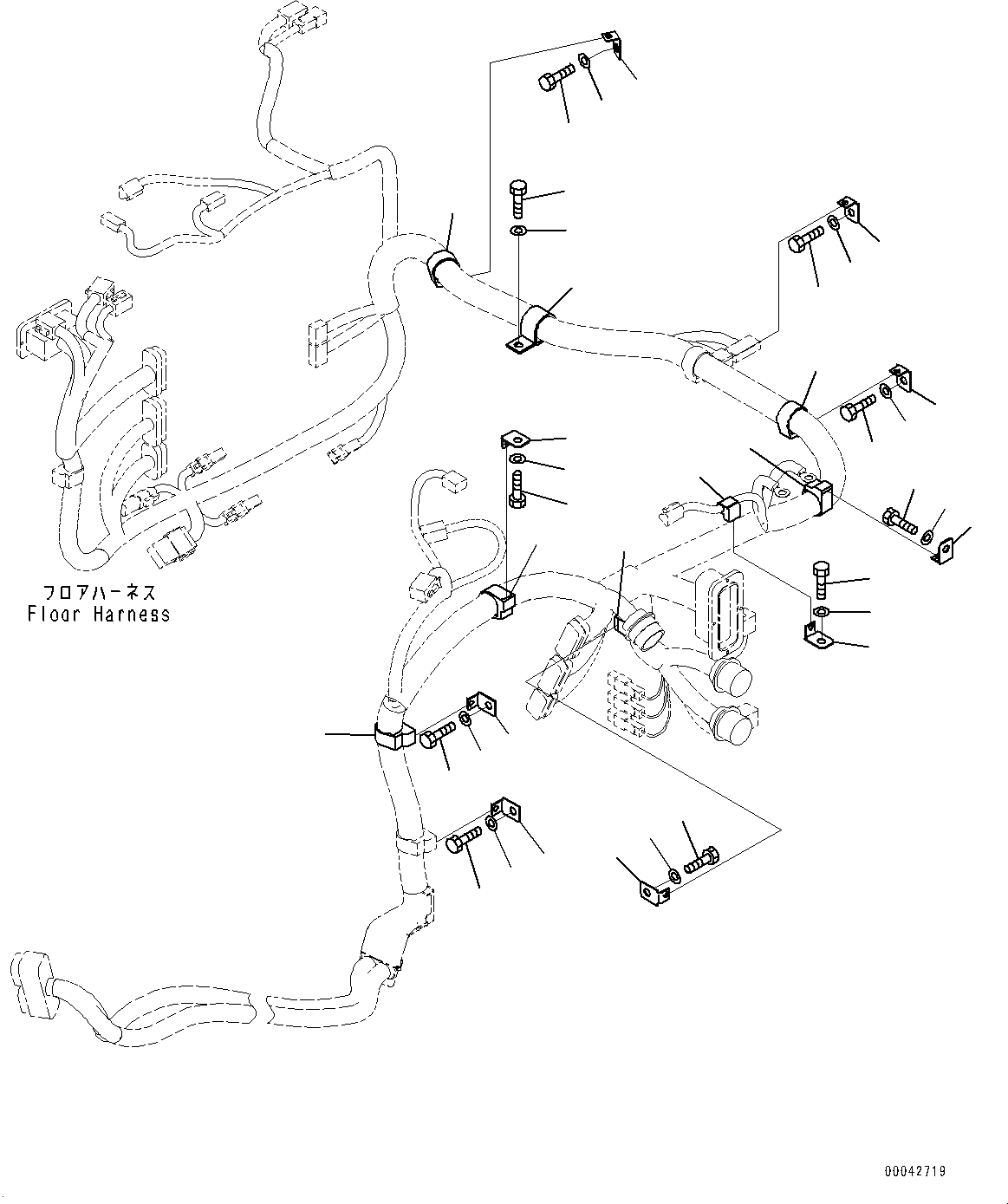 フロアハーネス
Floor Harness

00042719