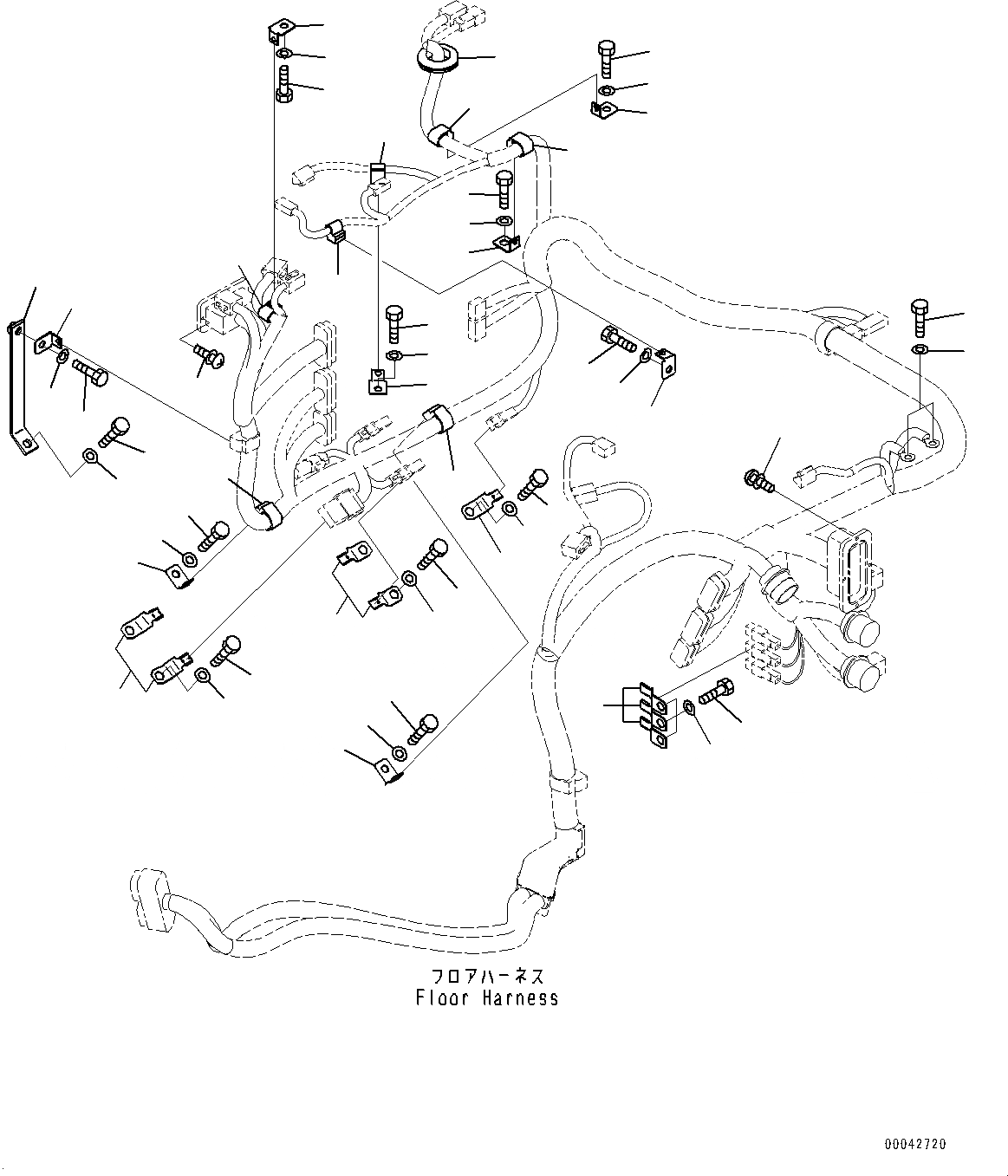 フロアハーネス
Floor Harness

00042720