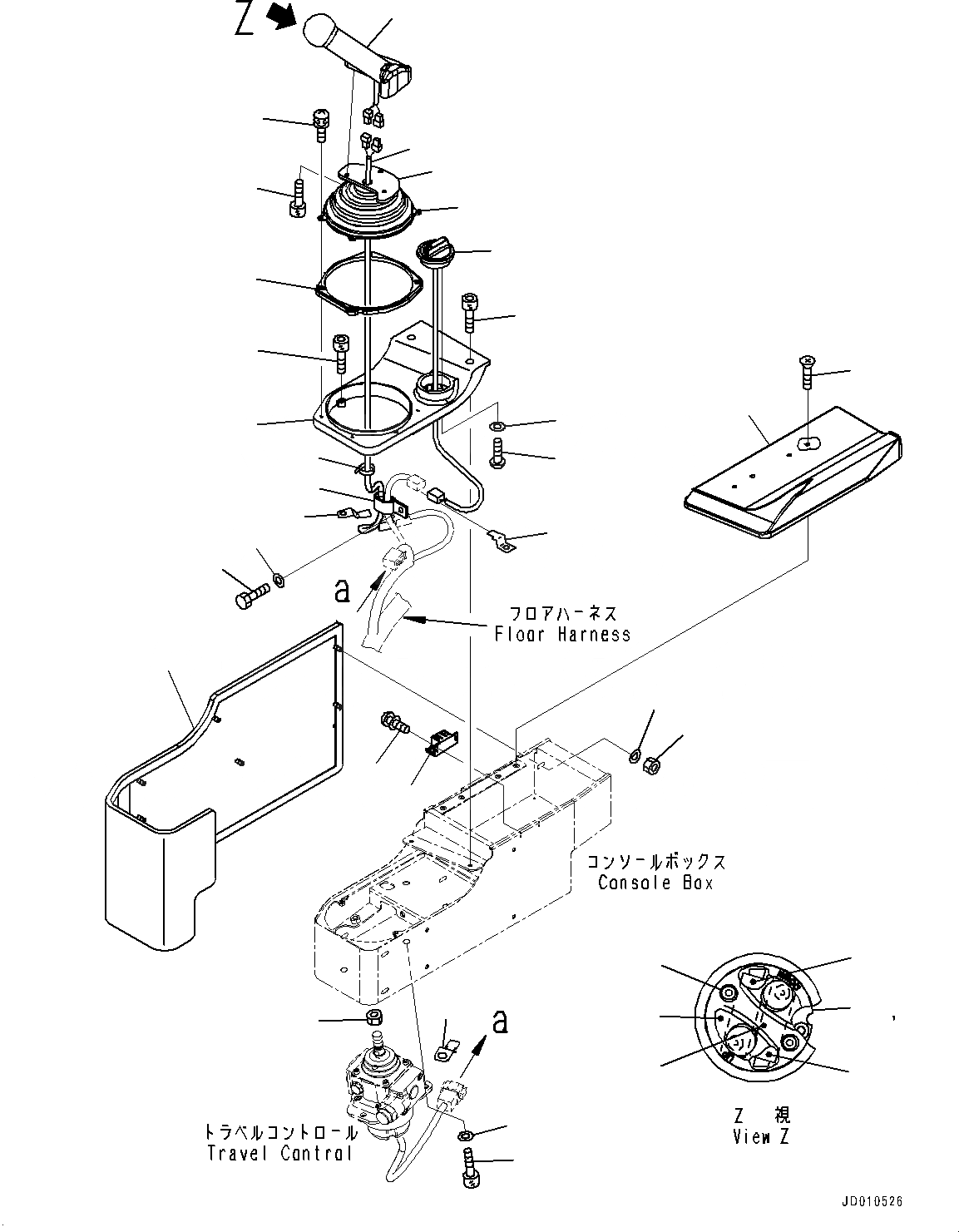 Z

a

フロアハーネス
Floor Harness

コンソールボックス
Console Box

a

トラベルコントロール
Travel Control

Z 視
View Z

JD010526