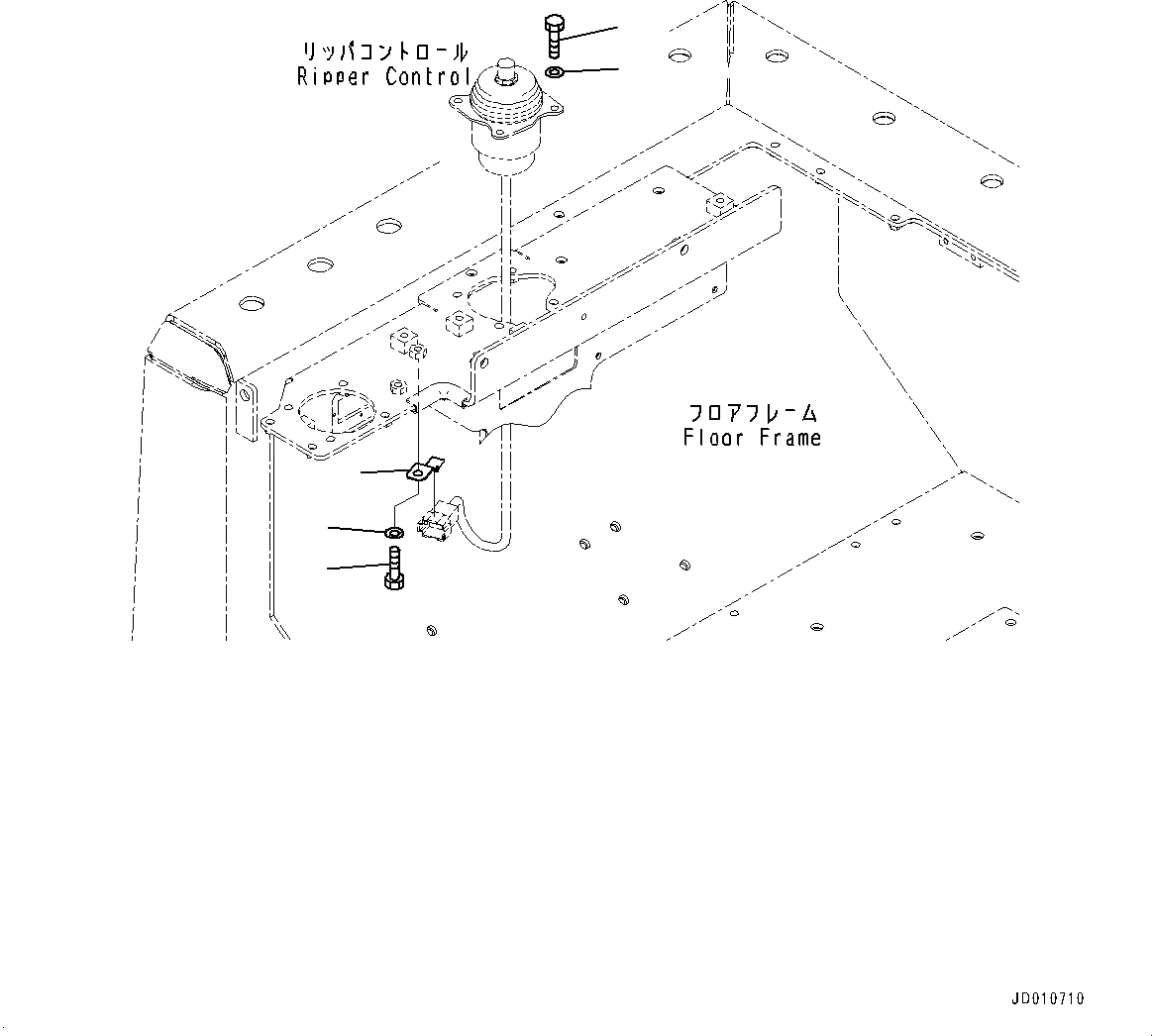 リッパコントロール
Ripper Control

フロアフレーム
Floor Frame

JD010710