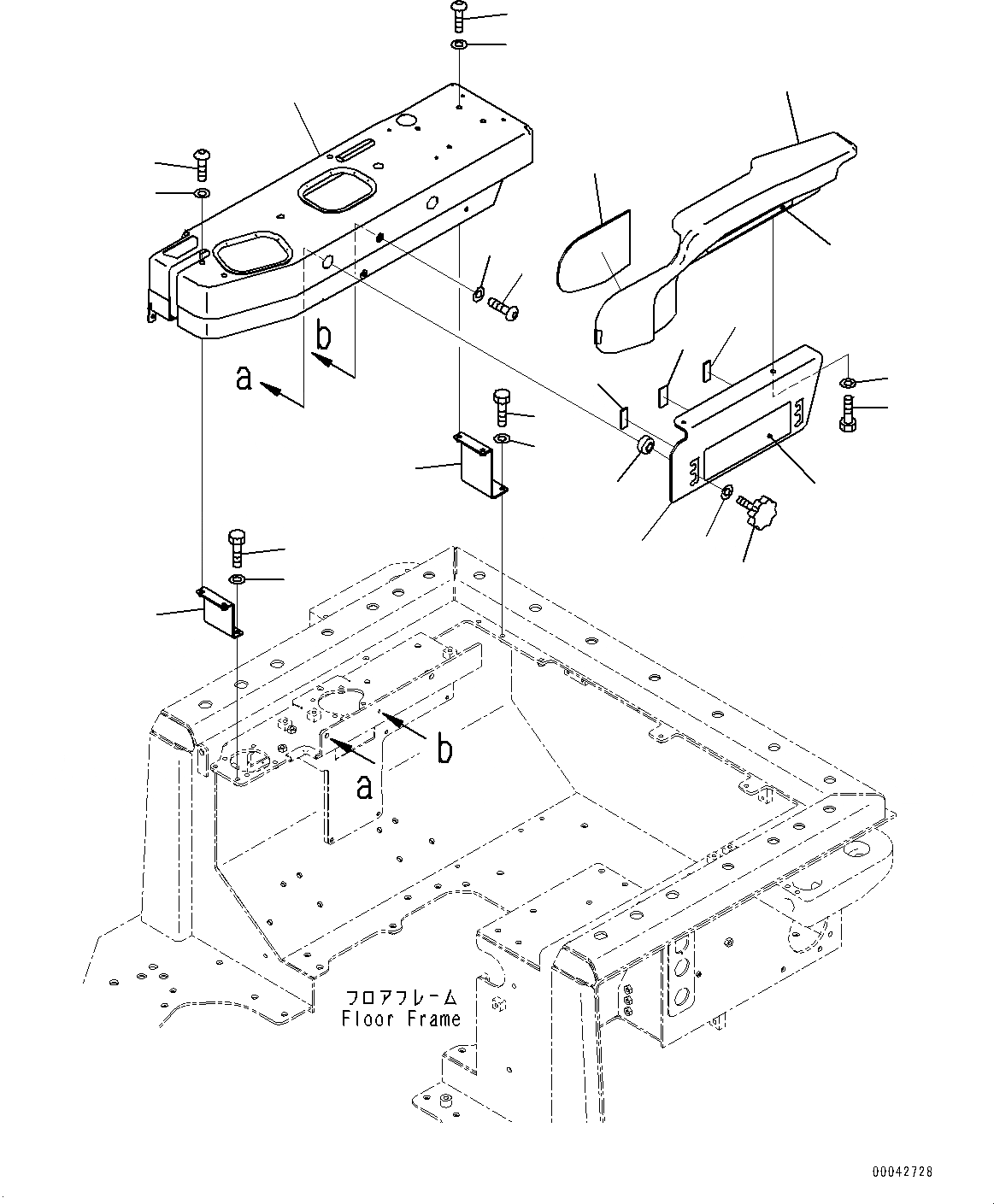 b
a
b
a
フロアフレーム
Floor Frame
00042728