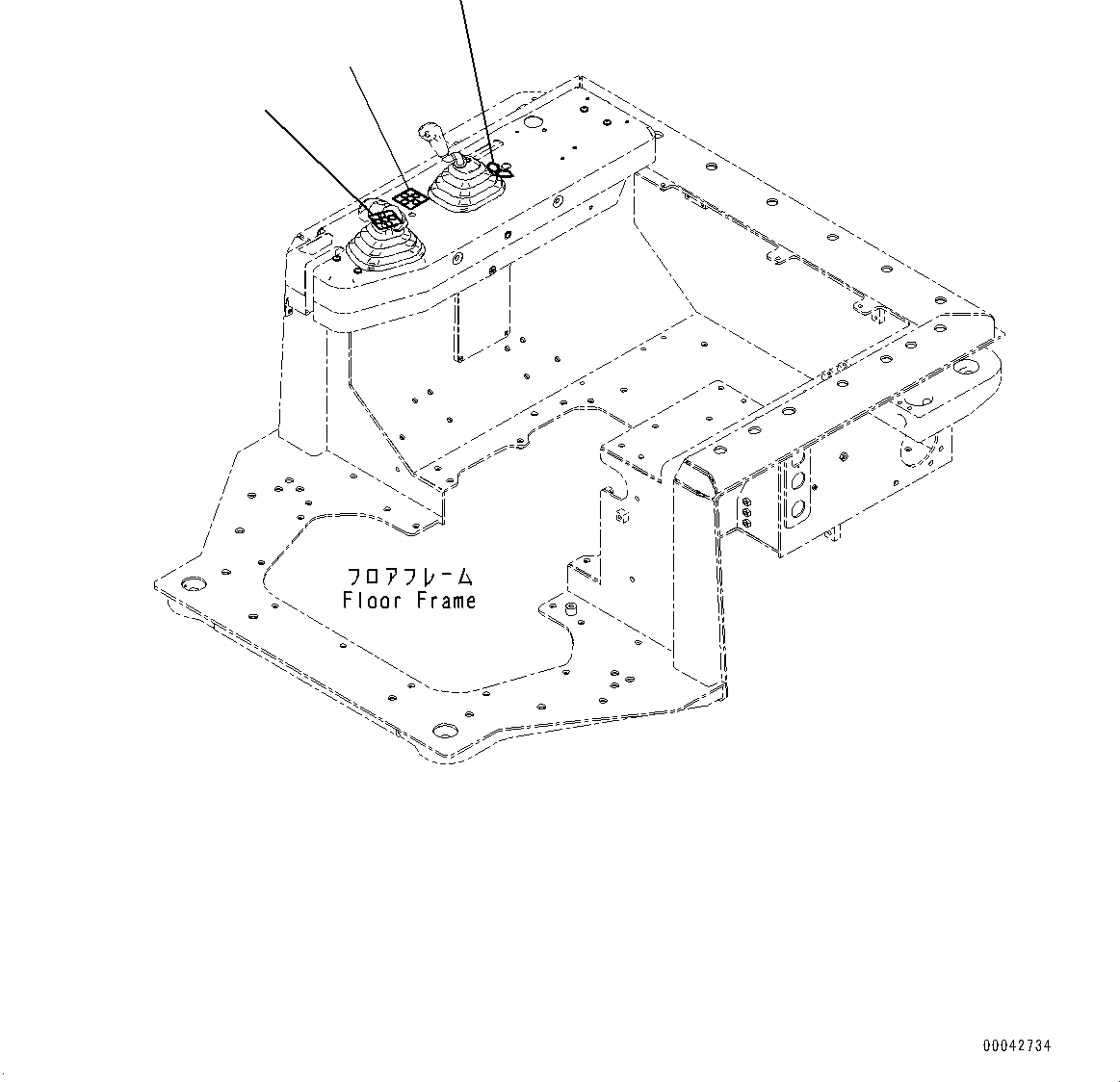 フロアフレーム
Floor Frame

00042734