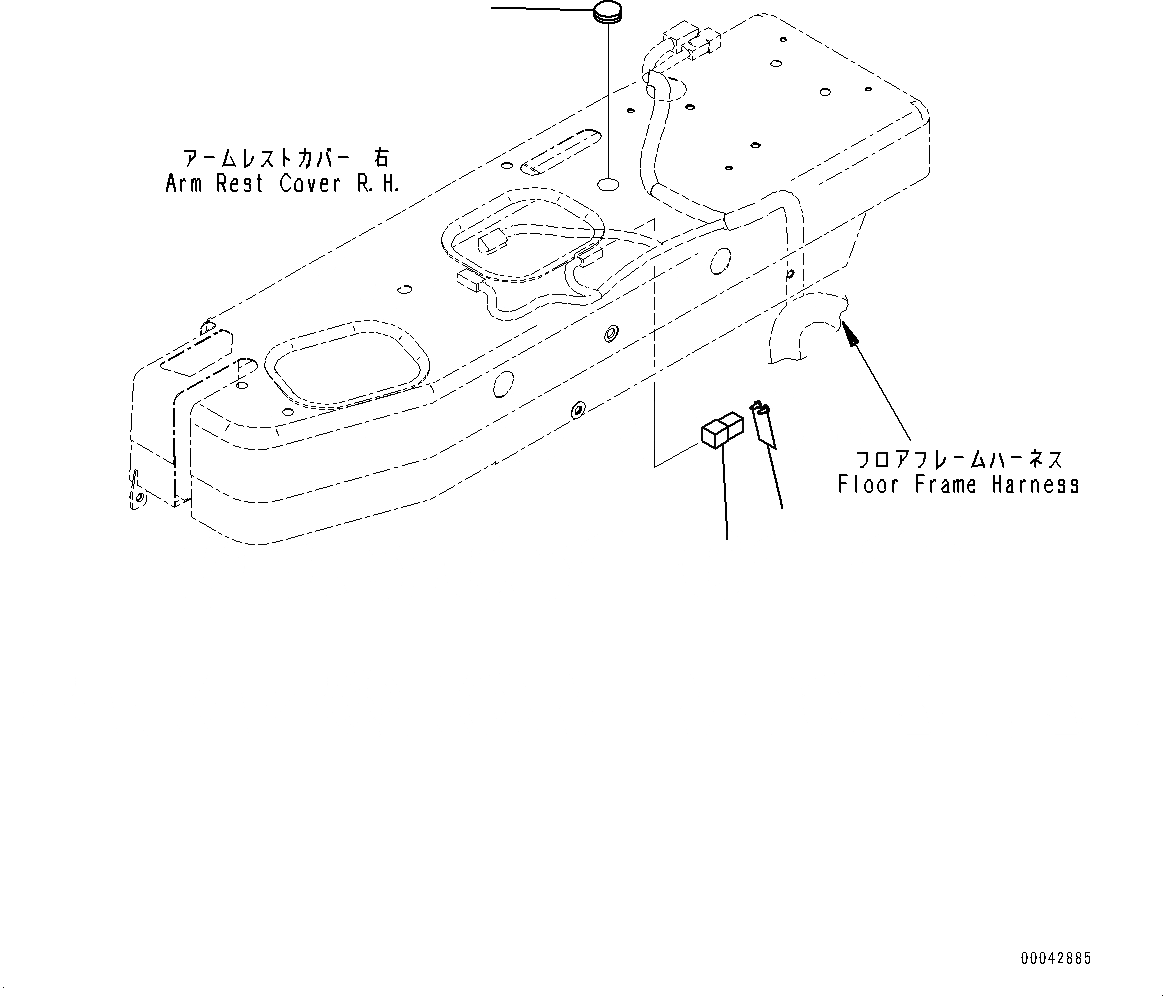 アームレストカバー 右
Arm Rest Cover R.H.

フロアフレームハーネス
Floor Frame Harness

00042885