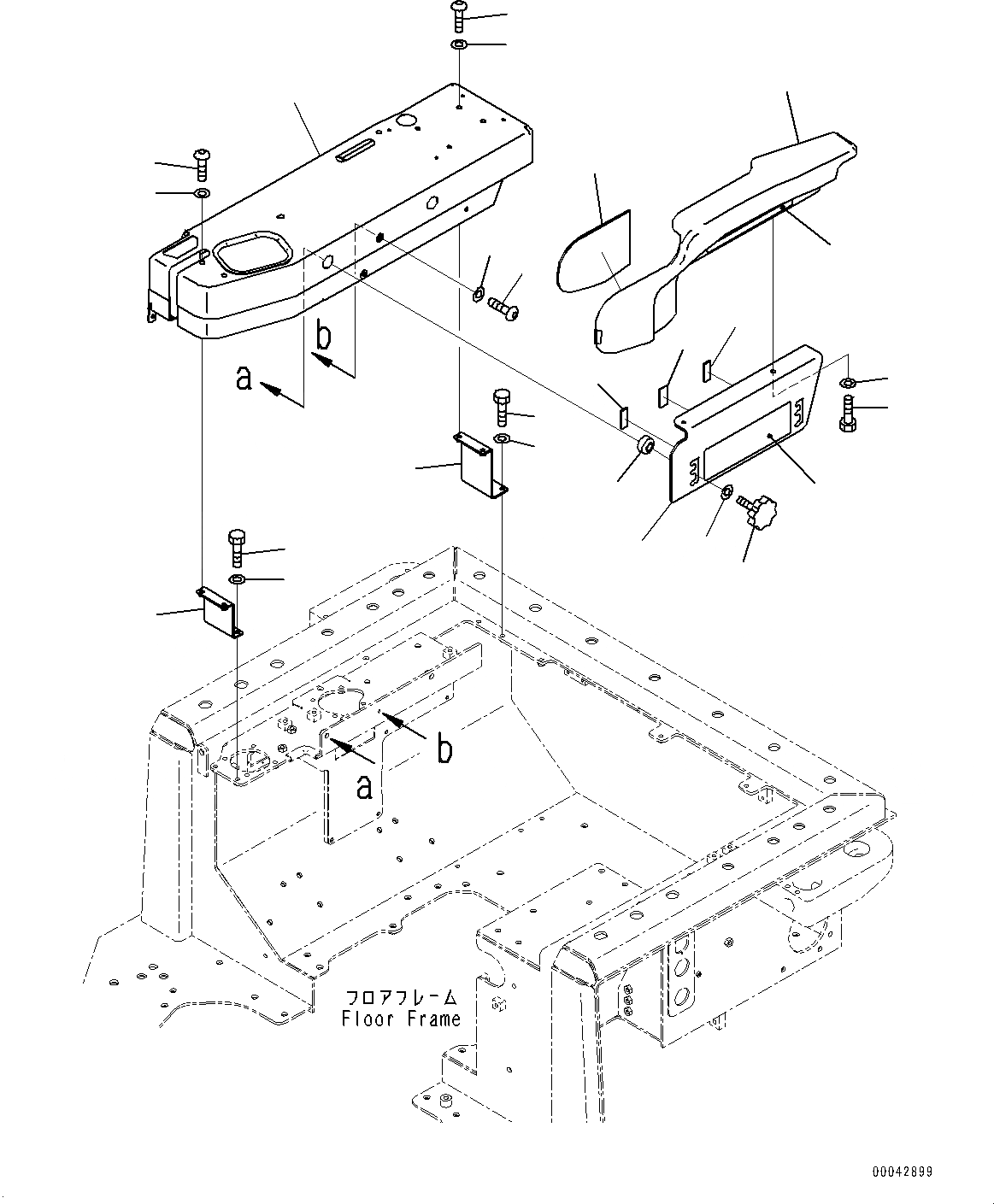 b

a

b

a

フロアフレーム
Floor Frame

00042899