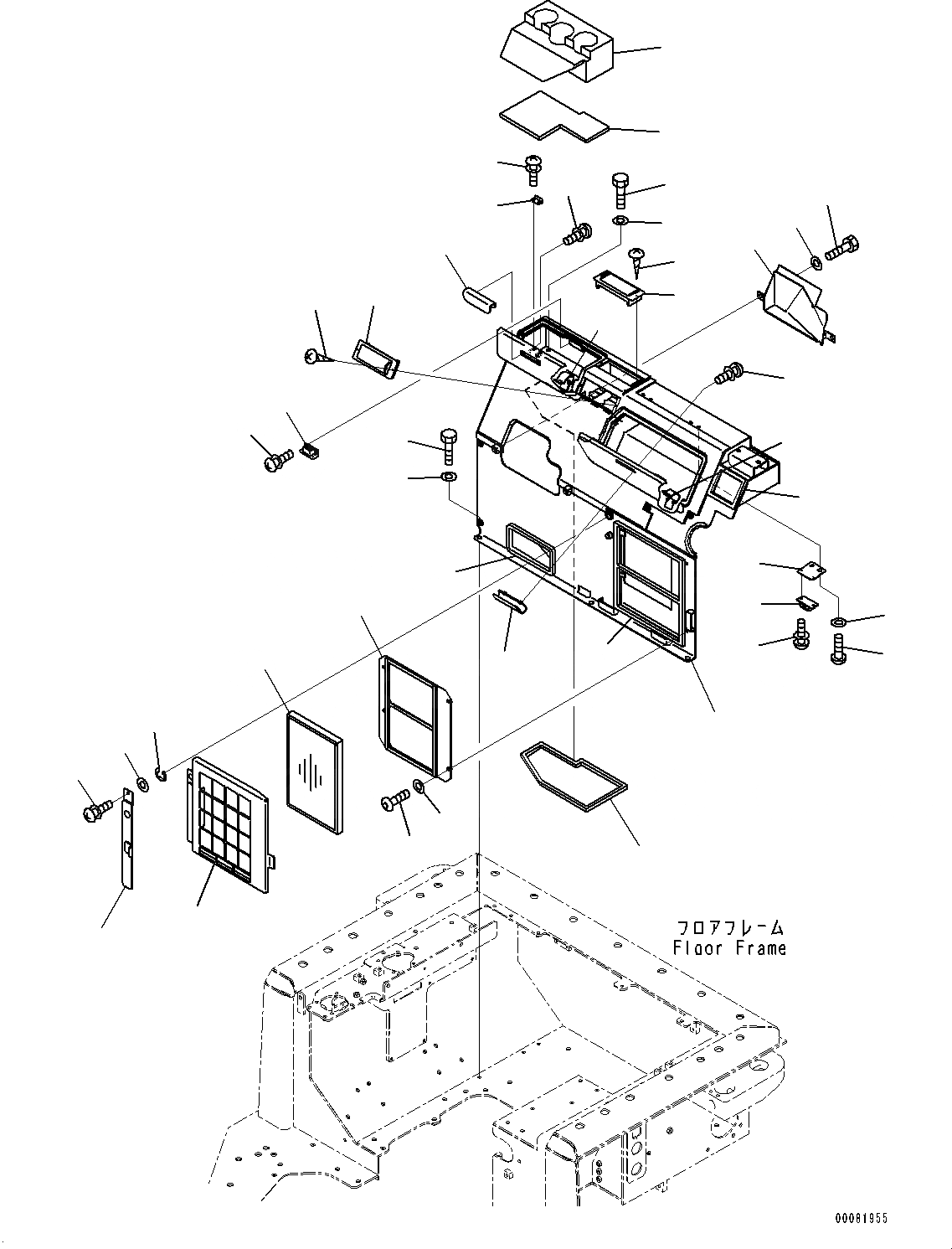 フロアフレーム
Floor Frame

00081955