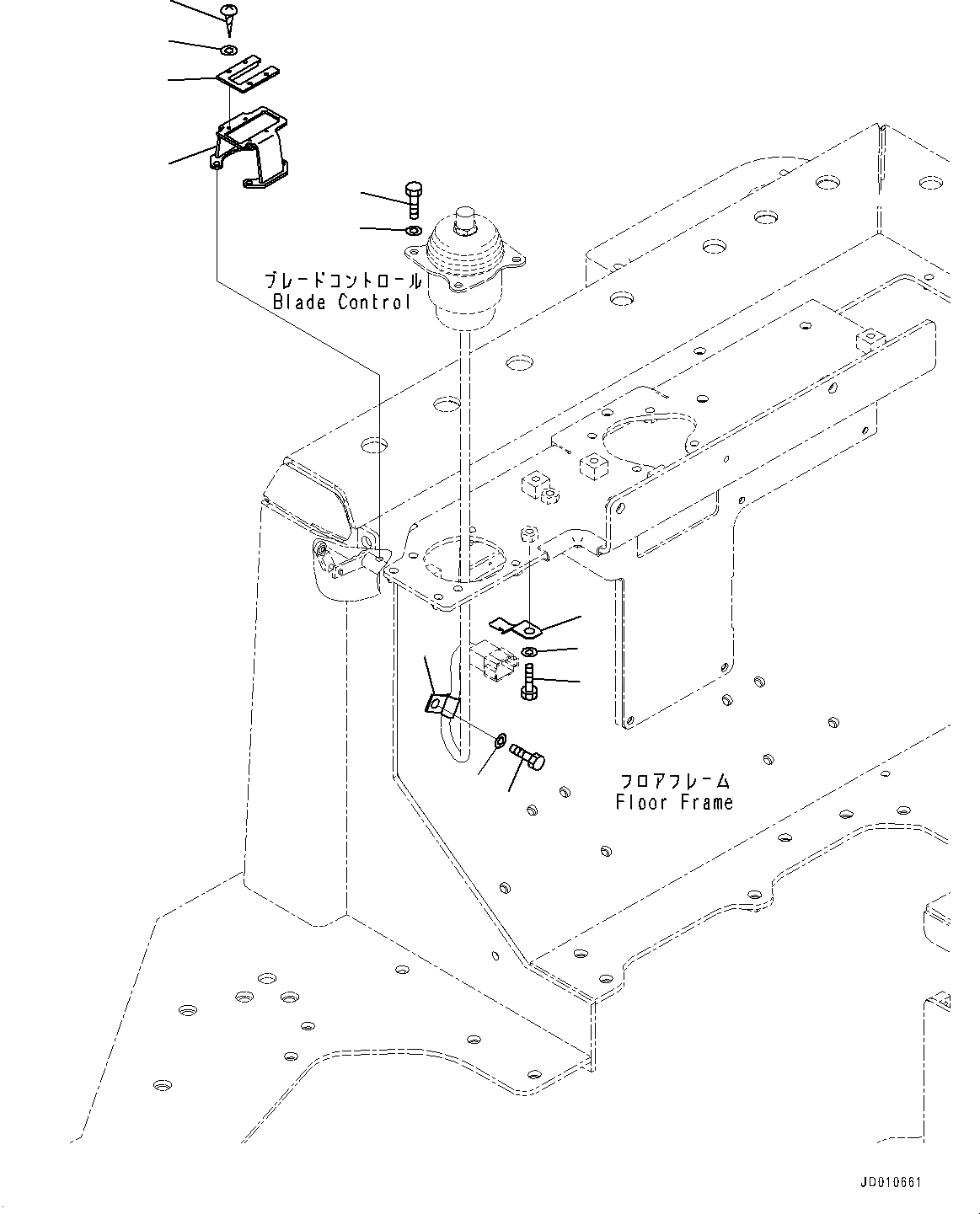 ブレードコントロール
Blade Control

フロアフレーム
Floor Frame

JD010661