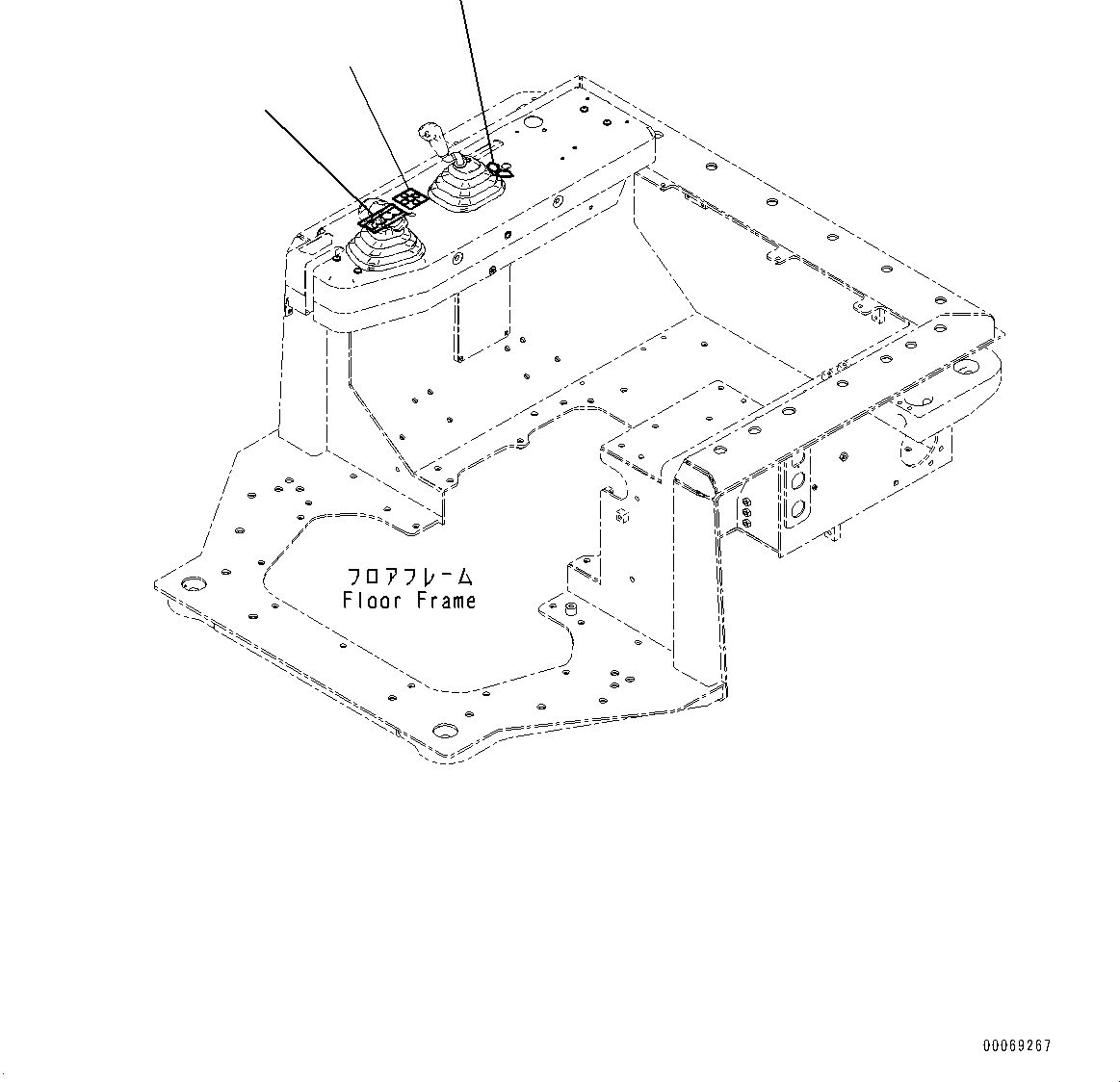 フロアフレーム
Floor Frame

00069267