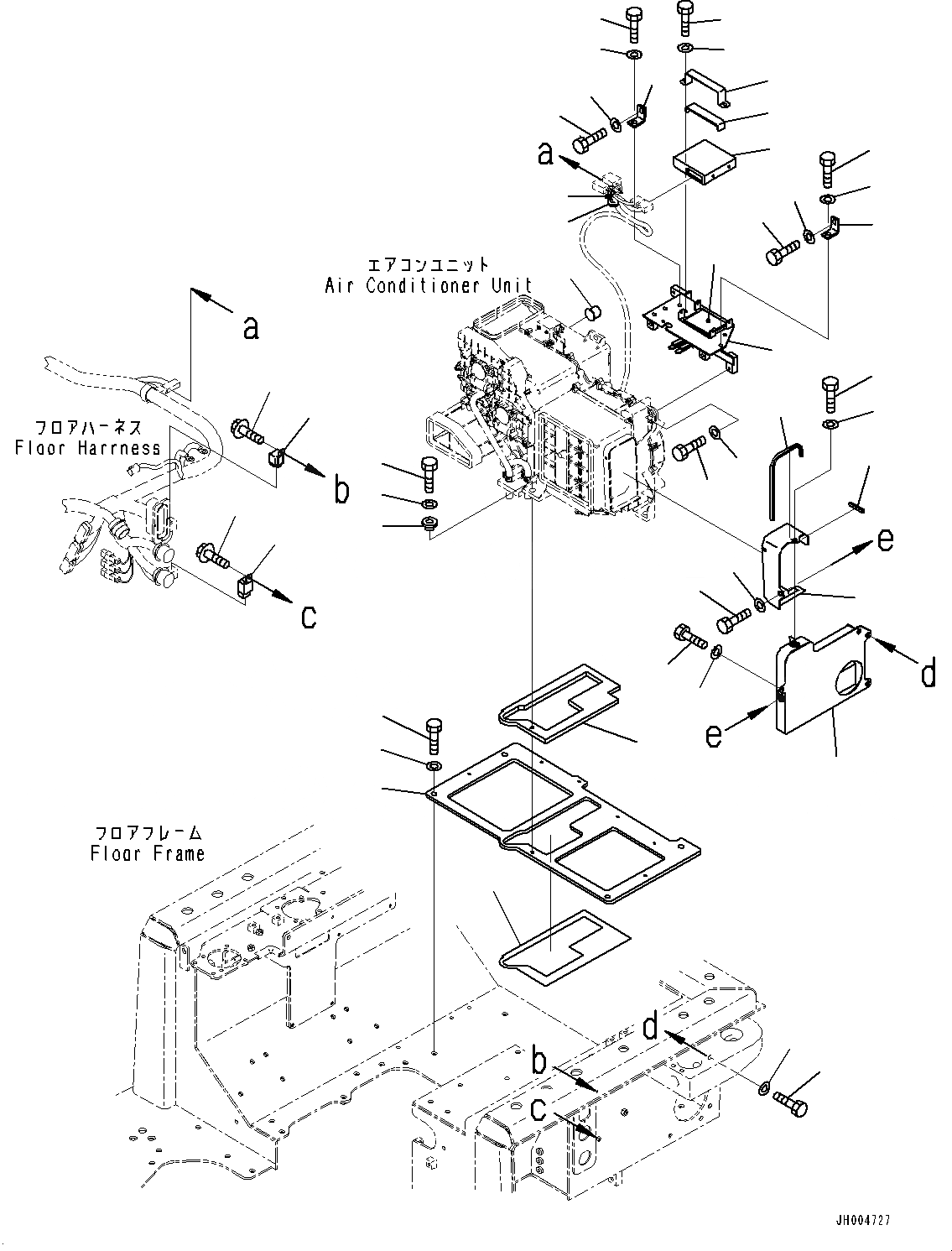 a

エアコンユニット
Air Conditioner Unit

a

フロアハーネス
Floor Harrness

b

c

e

d

e

フロアフレーム
Floor Frame

d

b

c

JH004727